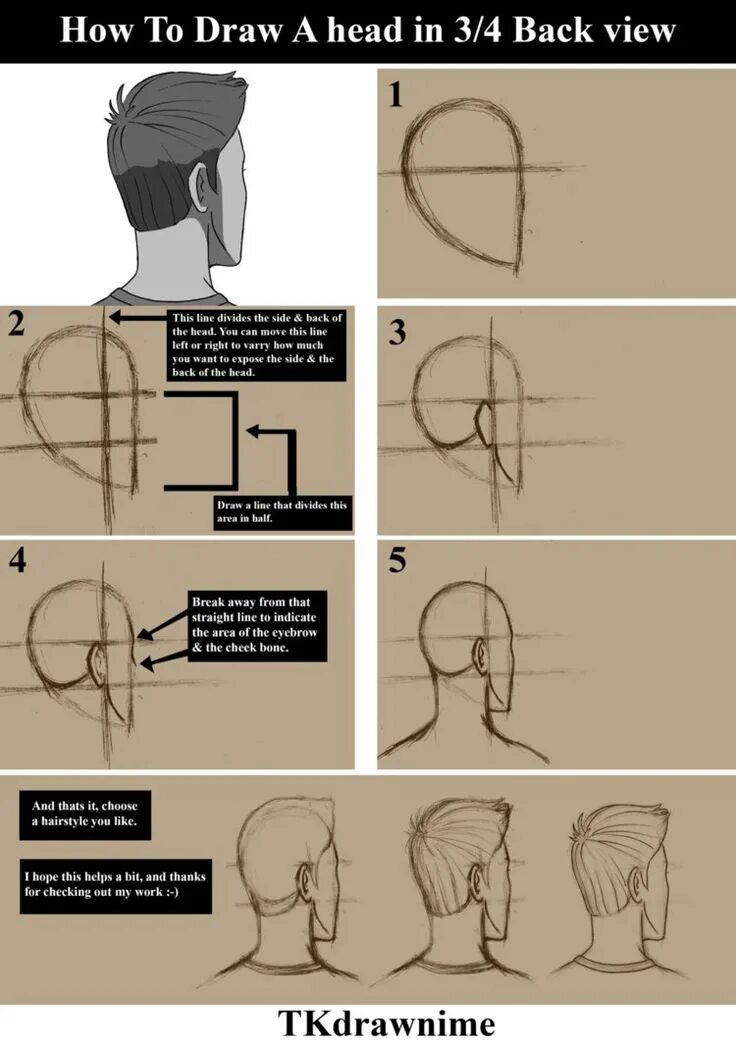 How To Draw A head in 3/4 Back view

1

2

This line divides the side & back of the head. You can move this line left or right to varry how much you want to expose the side & the back of the head.

Draw a line that divides this area in half.

3

4

Break away from that straight line to indicate the area of the eyebrow & the cheek bone.

5

And thats it, choose a hairstyle you like.

I hope this helps a bit, and thanks for checking out my work :-)

TKdrawnime