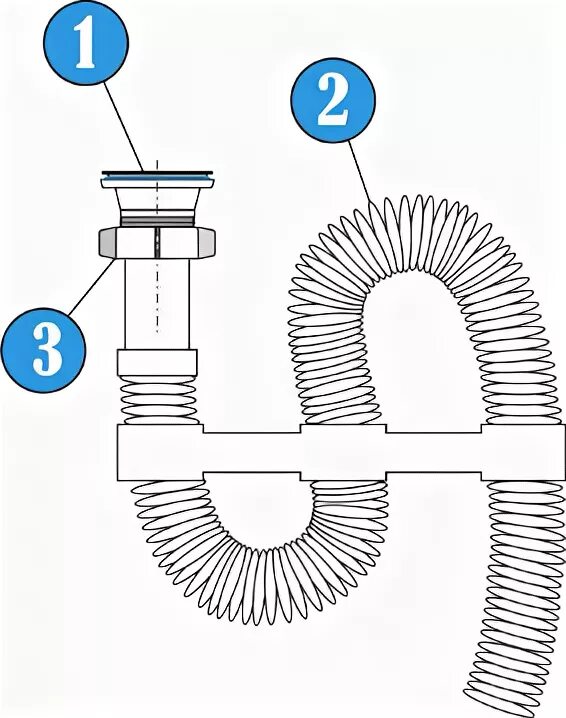 1
2
3