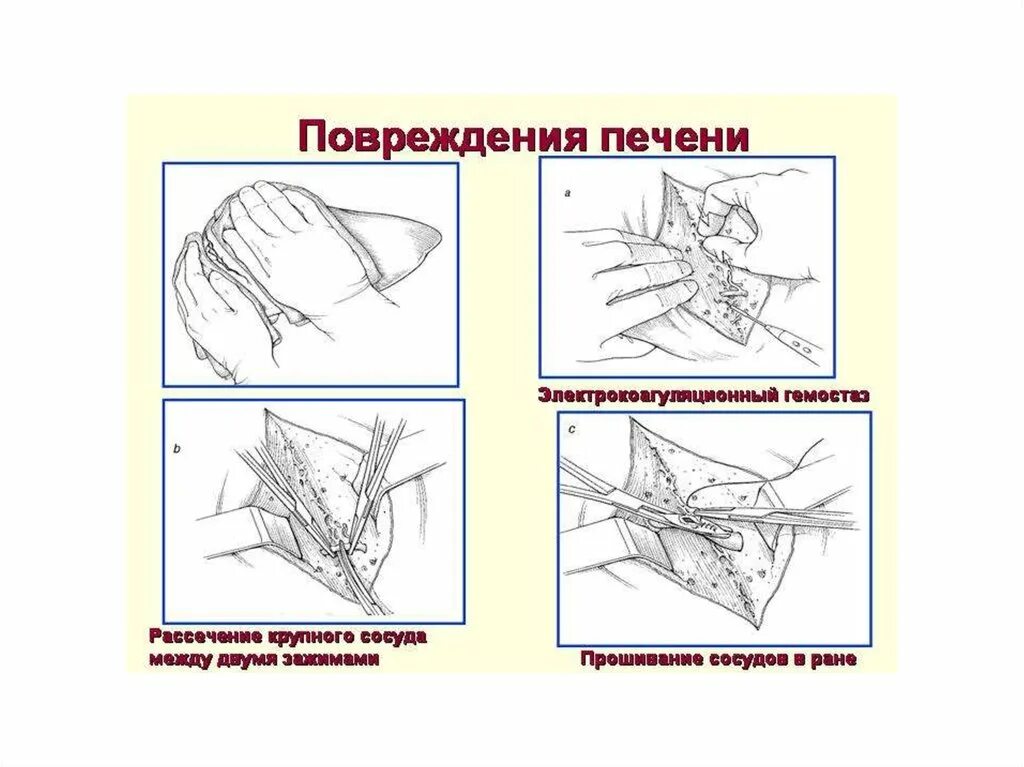 Повреждения печени

a

Электрокоагуляционный гемостаз

b

Рассечение крупного сосуда между двумя зажимами

c

Прошивание сосудов в ране