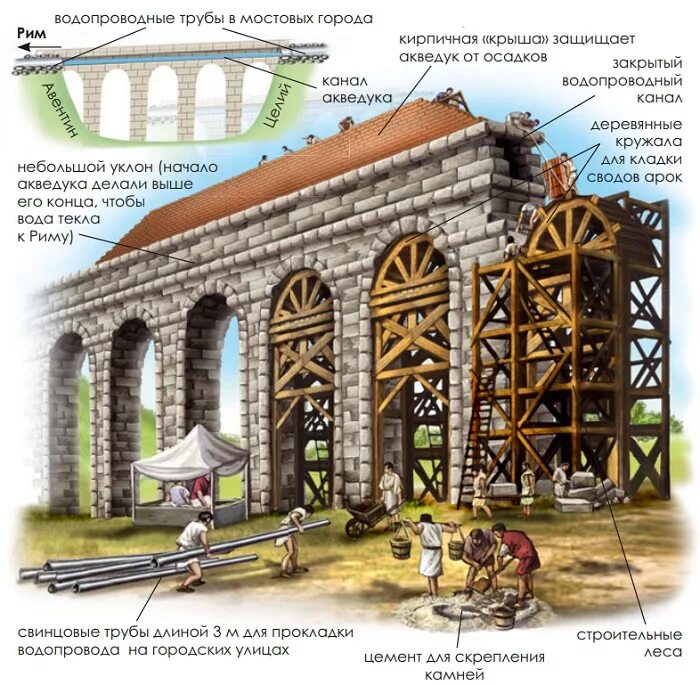 водопроводные трубы в мостовых города

Рим

Авентин

Целий

канал акведука

кирпичная «крыша» защищает акведук от осадков

закрытый водопроводный канал

деревянные кружала для кладки сводов арок

небольшой уклон (начало акведука делали выше его конца, чтобы вода текла к Риму)

свинцовые трубы длиной 3 м для прокладки водопровода на городских улицах

цемент для скрепления камней

строительные леса