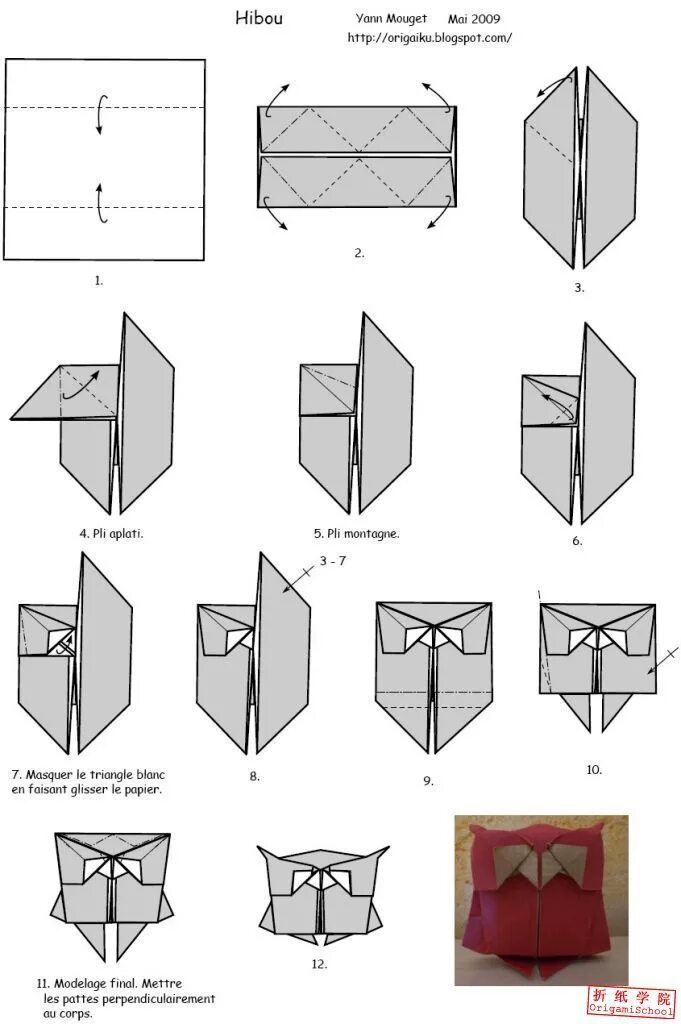 Hibou

Yann Mouget Mai 2009
http://origaiku.blogspot.com/

1.

2.

3.

4. Pli aplati.

5. Pli montagne.

6.

3 - 7

7. Masquer le triangle blanc en faisant glisser le papier.

8.

9.

10.

11. Modelage final. Mettre les pattes perpendiculairement au corps.

12.

折纸学院
OrigamiSchool