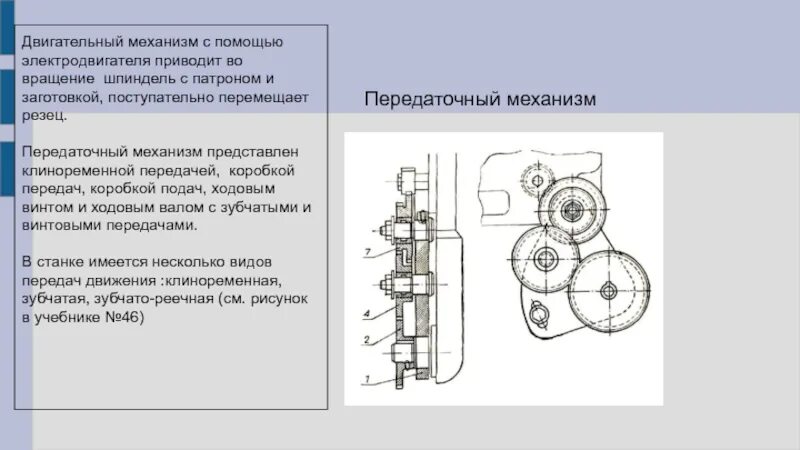 Двигательный механизм с помощью электродвигателя приводит во вращение шпиндель с патроном и заготовкой, поступательно перемещает резец.

Передаточный механизм представлен клиноременной передачей, коробкой передач, коробкой подач, ходовым винтом и ходовым валом с зубчатыми и винтовыми передачами.

В станке имеется несколько видов передач движения :клиноременная, зубчатая, зубчато-реечная (см. рисунок в учебнике №46)

Передаточный механизм

7

4

2

1