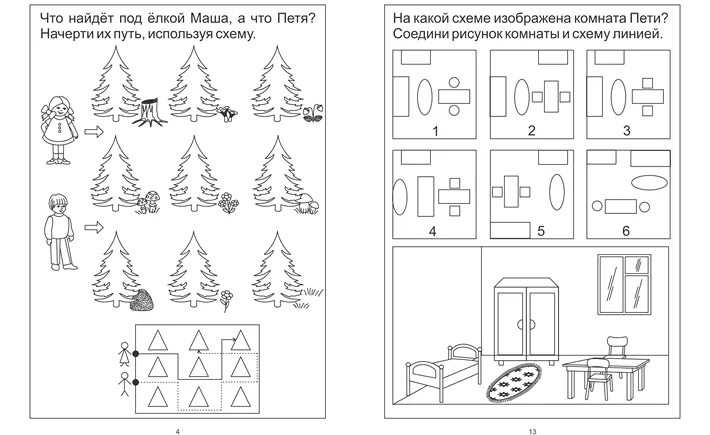 Что найдёт под ёлкой Маша, а что Петя? Начерти их путь, используя схему.

4

На какой схеме изображена комната Пети? Соедини рисунок комнаты и схему линией.

1

2

3

4

5

6

13