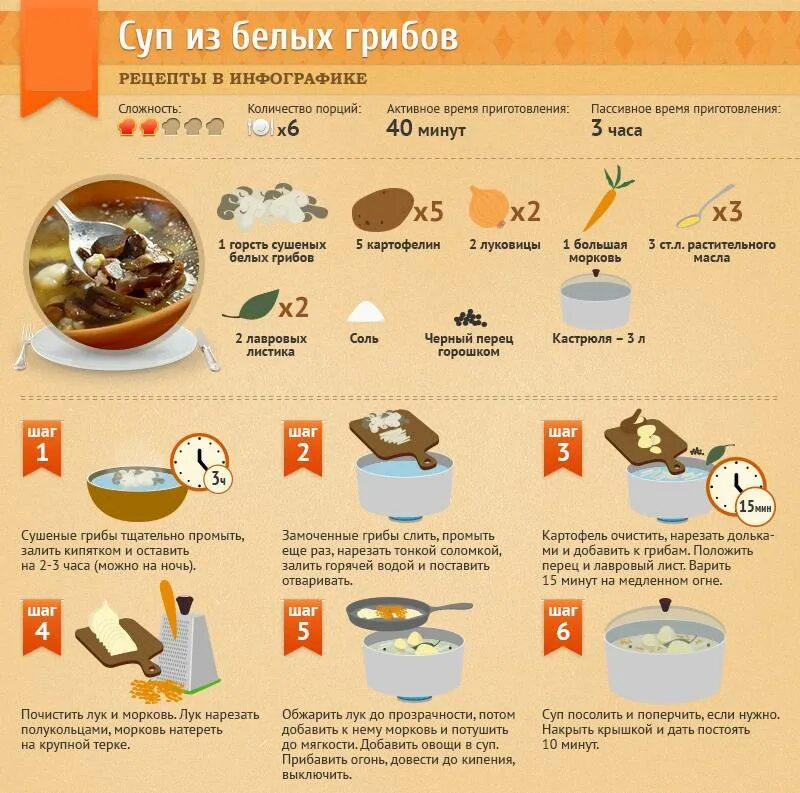 Суп из белых грибов

РЕЦЕПТЫ В ИНФОГРАФИКЕ

Сложность:

Количество порций: x6

Активное время приготовления: 40 минут

Пассивное время приготовления: 3 часа

1 горсть сушеных белых грибов

x5
5 картофелин

x2
2 луковицы

1 большая морковь

x3
3 ст.л. растительного масла

x2
2 лавровых листика

Соль

Черный перец горошком

Кастрюля – 3 л

шаг 1

3ч

Сушеные грибы тщательно промыть, залить кипятком и оставить на 2-3 часа (можно на ночь).

шаг 2

Замоченные грибы слить, промыть еще раз, нарезать тонкой соломкой, залить горячей водой и поставить отваривать.

шаг 3

15мин

Картофель очистить, нарезать дольками и добавить к грибам. Положить перец и лавровый лист. Варить 15 минут на медленном огне.

шаг 4

Почистить лук и морковь. Лук нарезать полукольцами, морковь натереть на крупной терке.

шаг 5

Обжарить лук до прозрачности, потом добавить к нему морковь и потушить до мягкости. Добавить овощи в суп. Прибавить огонь, довести до кипения, выключить.

шаг 6

Суп посолить и поперчить, если нужно. Накрыть крышкой и дать постоять 10 минут.