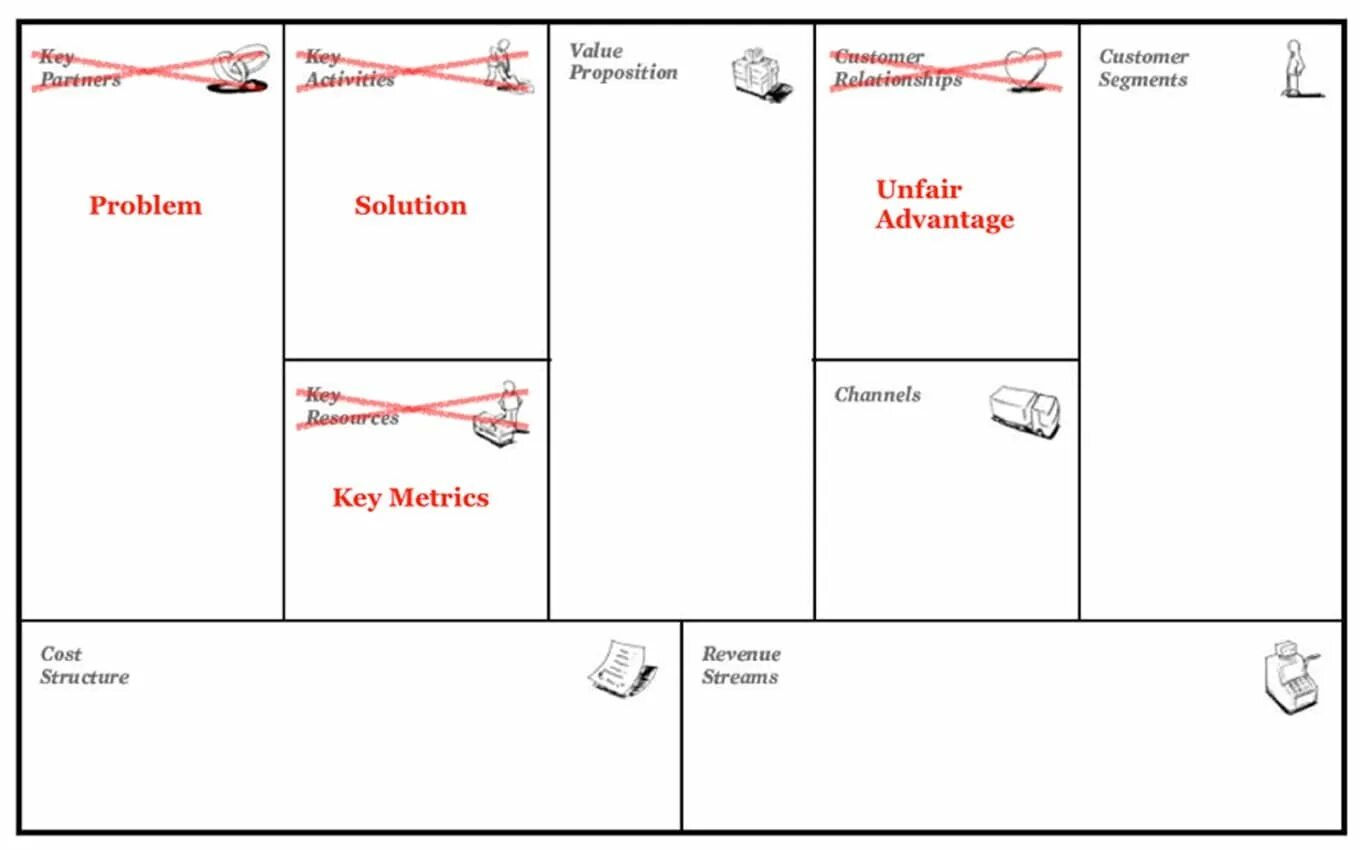 Key Partners

Problem

Key Activities

Solution

Key Resources

Key Metrics

Value Proposition

Customer Relationships

Unfair Advantage

Channels

Customer Segments

Cost Structure

Revenue Streams