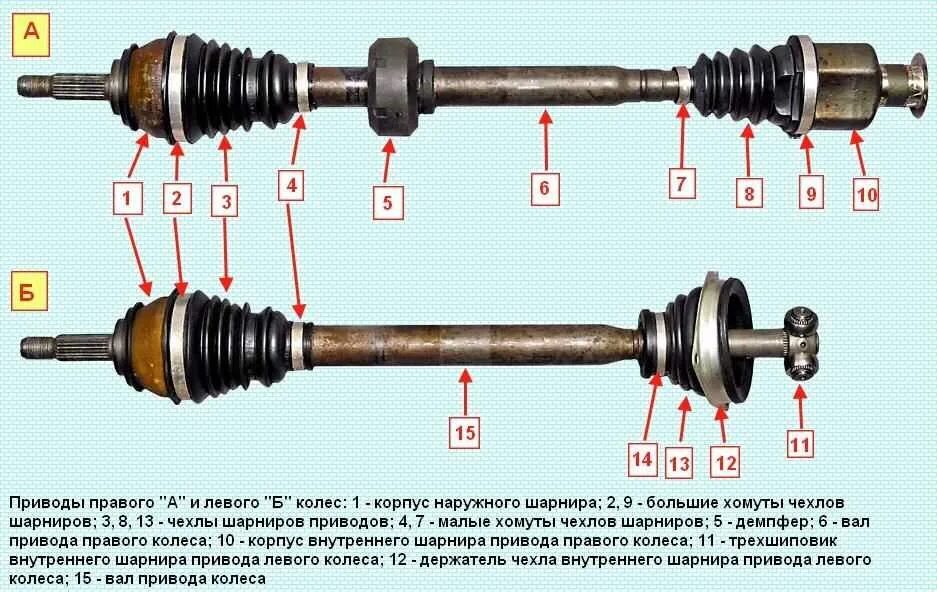 А

1 2 3 4 5 6 7 8 9 10

Б

15 14 13 12 11

Приводы правого "А" и левого "Б" колес: 1 - корпус наружного шарнира; 2, 9 - большие хомуты чехлов шарниров; 3, 8, 13 - чехлы шарниров приводов; 4, 7 - малые хомуты чехлов шарниров; 5 - демпфер; 6 - вал привода правого колеса; 10 - корпус внутреннего шарнира привода правого колеса; 11 - трехшиповик внутреннего шарнира привода левого колеса; 12 - держатель чехла внутреннего шарнира привода левого колеса; 15 - вал привода колеса