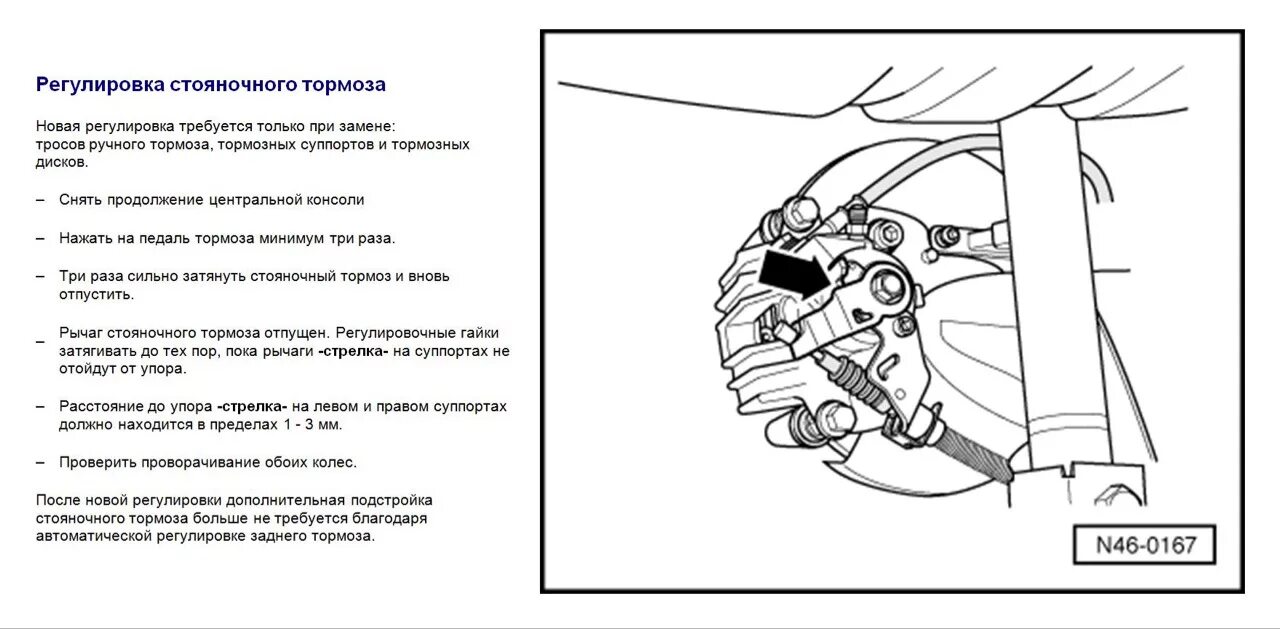 Регулировка стояночного тормоза

Новая регулировка требуется только при замене: тросов ручного тормоза, тормозных суппортов и тормозных дисков.

– Снять продолжение центральной консоли

– Нажать на педаль тормоза минимум три раза.

– Три раза сильно затянуть стояночный тормоз и вновь отпустить.

– Рычаг стояночного тормоза отпущен. Регулировочные гайки затягивать до тех пор, пока рычаги -стрелка- на суппортах не отойдут от упора.

– Расстояние до упора -стрелка- на левом и правом суппортах должно находится в пределах 1 - 3 мм.

– Проверить проворачивание обоих колес.

После новой регулировки дополнительная подстройка стояночного тормоза больше не требуется благодаря автоматической регулировке заднего тормоза.

N46-0167