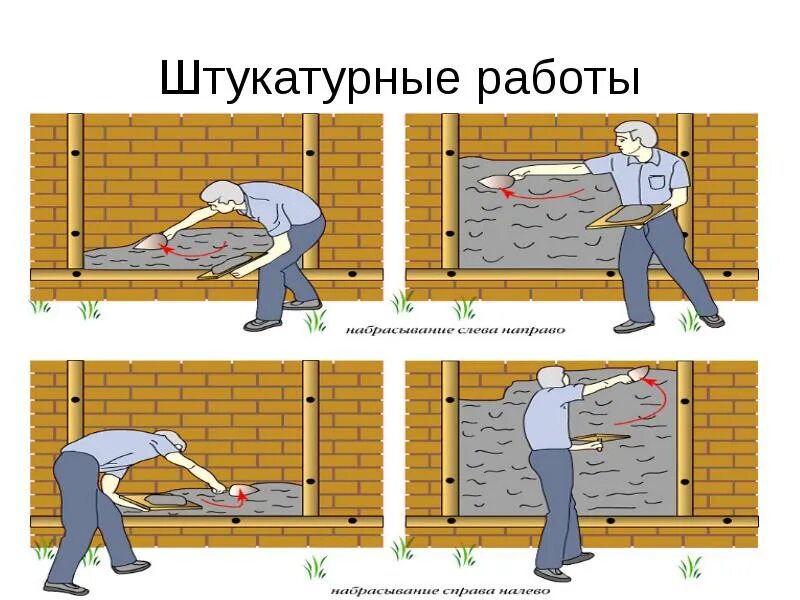 Штукатурные работы

набрасывание слева направо

набрасывание справа налево