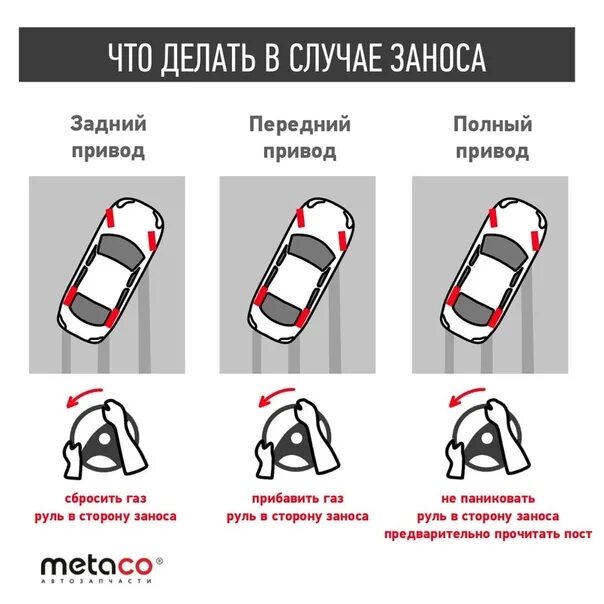 ЧТО ДЕЛАТЬ В СЛУЧАЕ ЗАНОСА

Задний привод

сбросить газ
руль в сторону заноса

Передний привод

прибавить газ
руль в сторону заноса

Полный привод

не паниковать
руль в сторону заноса
предварительно прочитать пост

metaco®
АВТОЗАПЧАСТИ