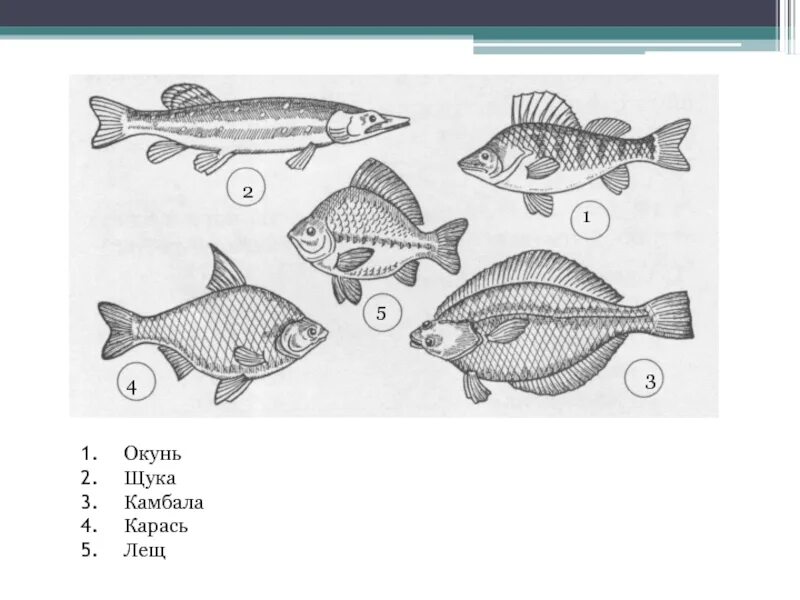 2
1
5
4
3

1. Окунь
2. Щука
3. Камбала
4. Карась
5. Лещ