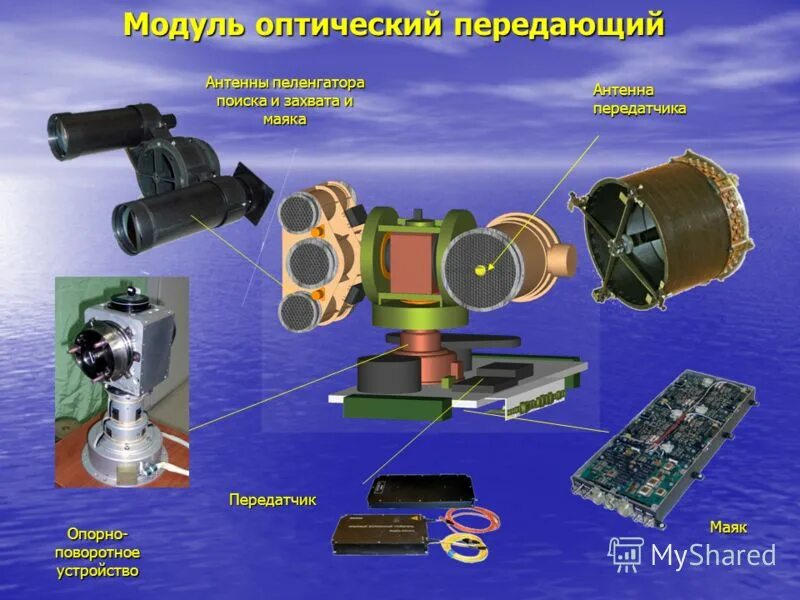 Модуль оптический передающий

Антенны пеленгатора поиска и захвата и маяка

Антенна передатчика

Передатчик

Опорно-поворотное устройство

Маяк

MyShared