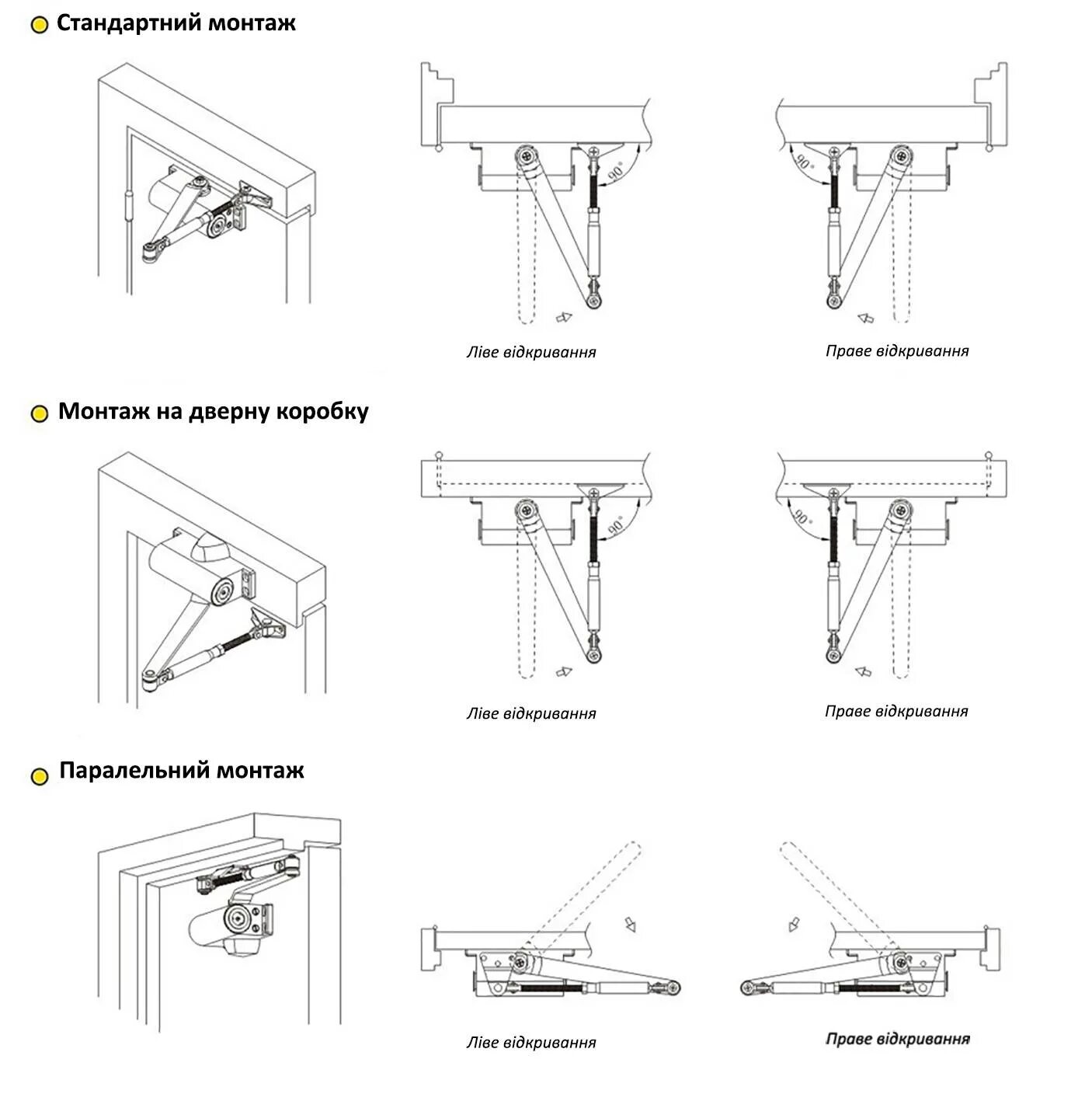 Стандартний монтаж

90°

90°

Ліве відкривання

Праве відкривання

Монтаж на дверну коробку

90°

90°

Ліве відкривання

Праве відкривання

Паралельний монтаж

Ліве відкривання

Праве відкривання