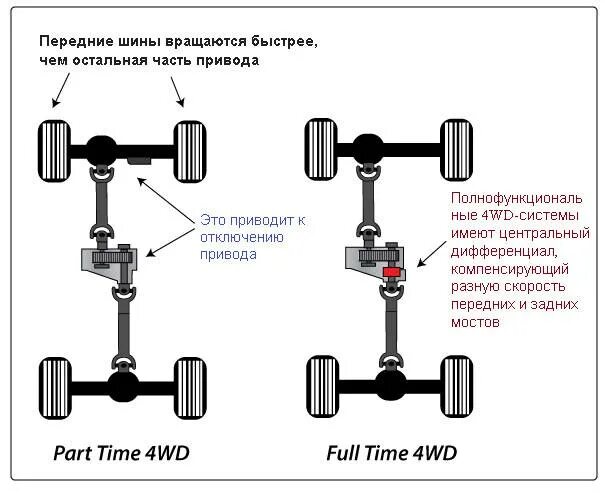 Передние шины вращаются быстрее, чем остальная часть привода

Это приводит к отключению привода

Полнофункциональные 4WD-системы имеют центральный дифференциал, компенсирующий разную скорость передних и задних мостов

Part Time 4WD

Full Time 4WD