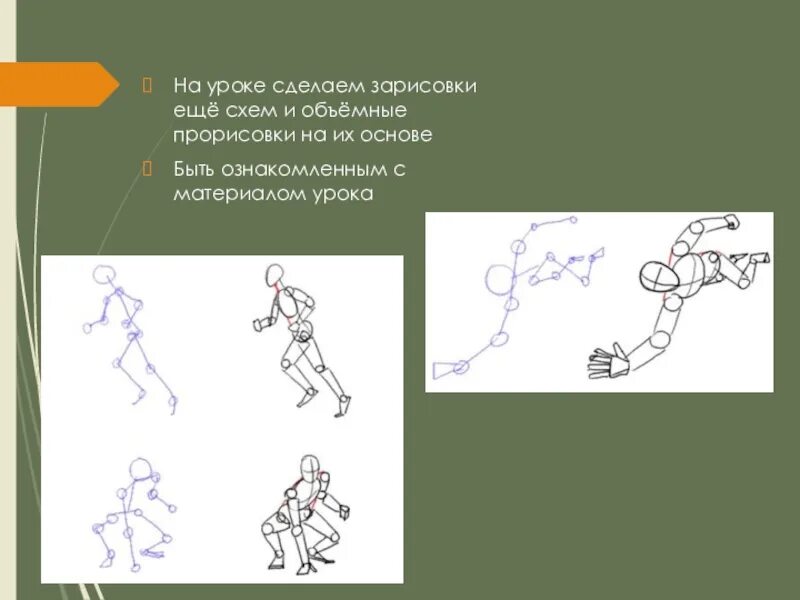 На уроке сделаем зарисовки ещё схем и объёмные прорисовки на их основе

Быть ознакомленным с материалом урока