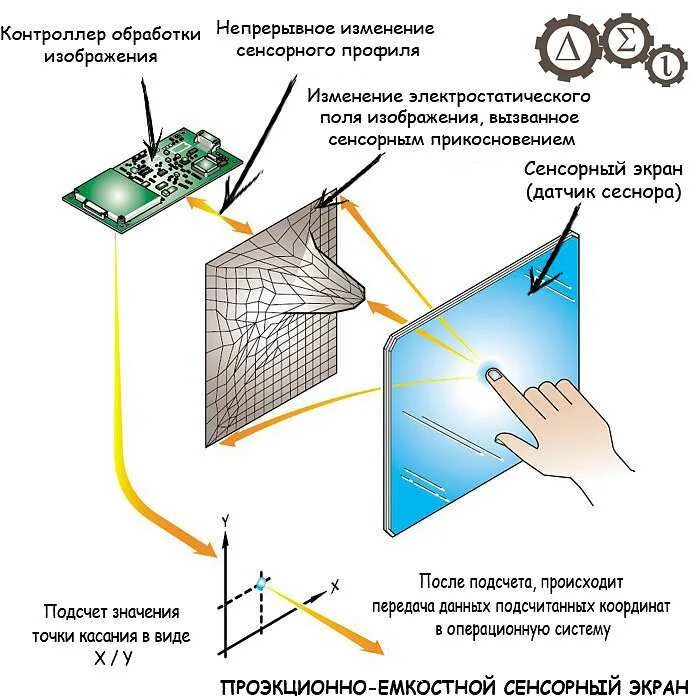 Контроллер обработки изображения

Непрерывное изменение сенсорного профиля

Δ Σ ι

Изменение электростатического поля изображения, вызванное сенсорным прикосновением

Сенсорный экран (датчик сеснора)

Y

X

Подсчет значения точки касания в виде X / Y

После подсчета, происходит передача данных подсчитанных координат в операционную систему

ПРОЭКЦИОННО-ЕМКОСТНОЙ СЕНСОРНЫЙ ЭКРАН