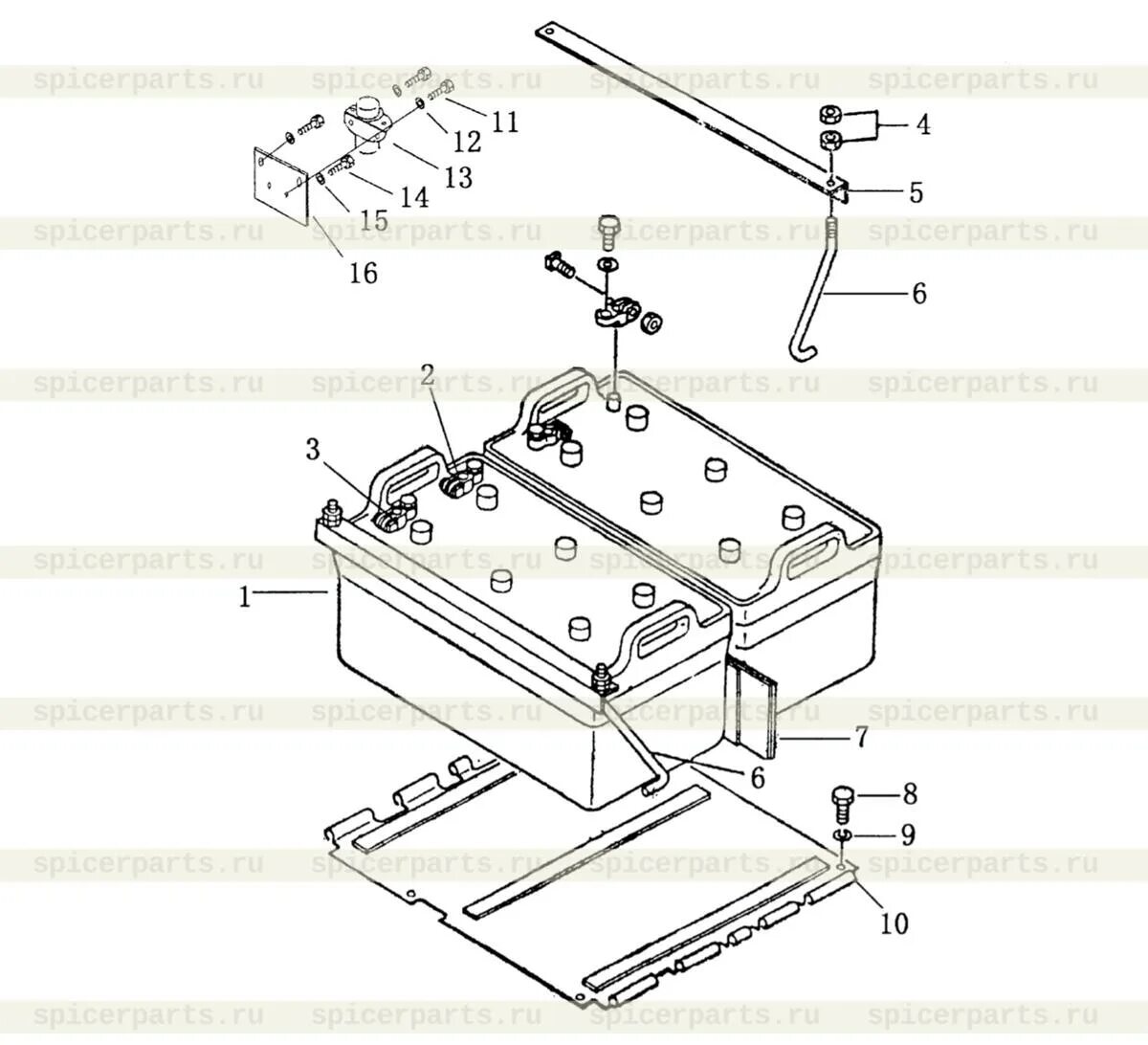 spicerparts.ru spicerparts.ru spicerparts.ru spicerparts.ru

11
12
13
14
15
16
4
5
6

spicerparts.ru spicerparts.ru spicerparts.ru spicerparts.ru

spicerparts.ru spicerparts.ru spicerparts.ru spicerparts.ru

2
3
1

spicerparts.ru spicerparts.ru spicerparts.ru spicerparts.ru

spicerparts.ru spicerparts.ru spicerparts.ru spicerparts.ru

7
6
8
9
10

spicerparts.ru spicerparts.ru spicerparts.ru spicerparts.ru

spicerparts.ru spicerparts.ru spicerparts.ru spicerparts.ru