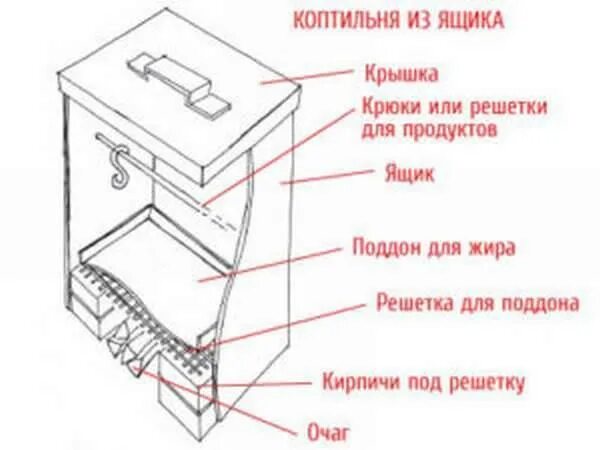 КОПТИЛЬНЯ ИЗ ЯЩИКА

Крышка

Крюки или решетки для продуктов

Ящик

Поддон для жира

Решетка для поддона

Кирпичи под решетку

Очаг