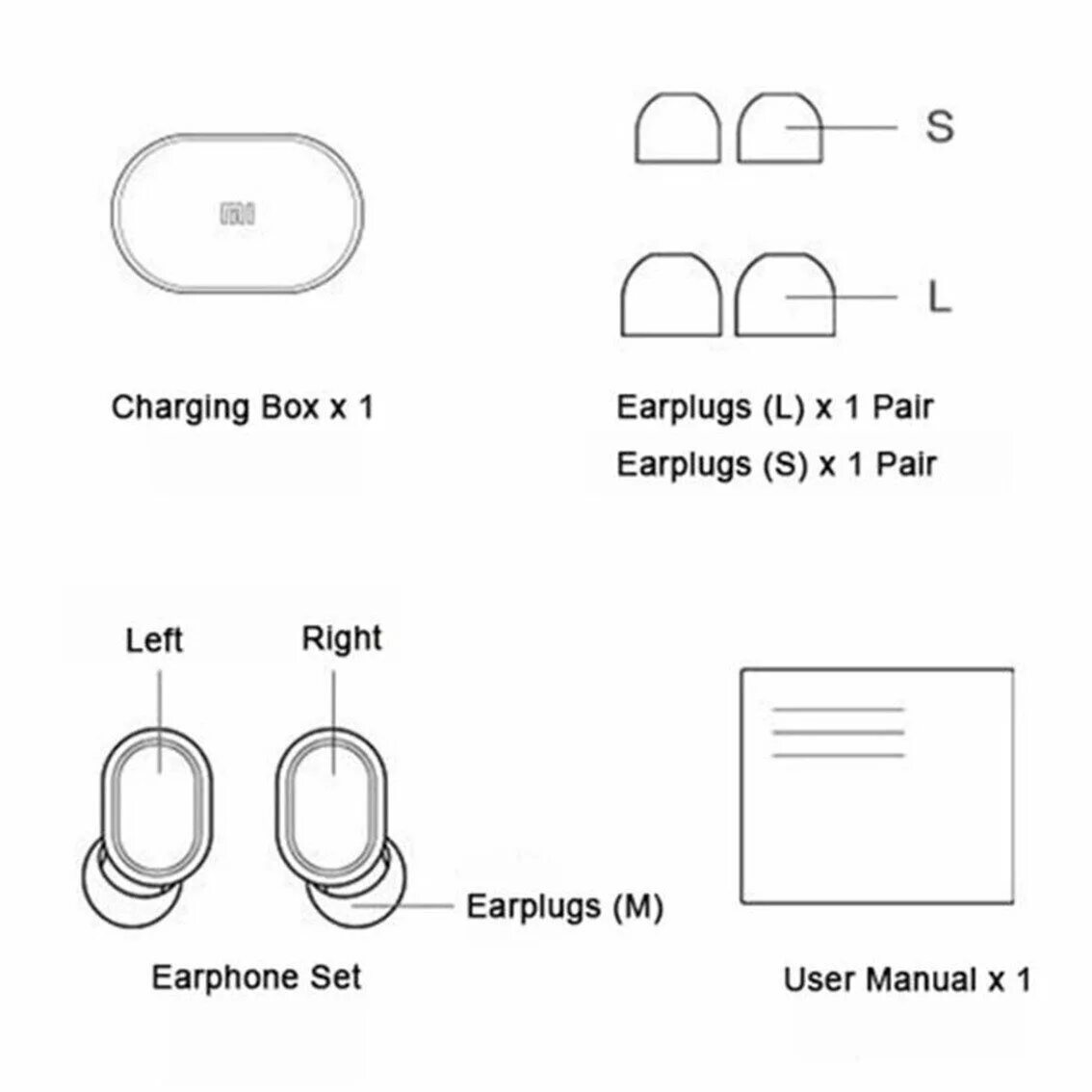 mi

Charging Box x 1

S

L

Earplugs (L) x 1 Pair

Earplugs (S) x 1 Pair

Left

Right

Earplugs (M)

Earphone Set

User Manual x 1