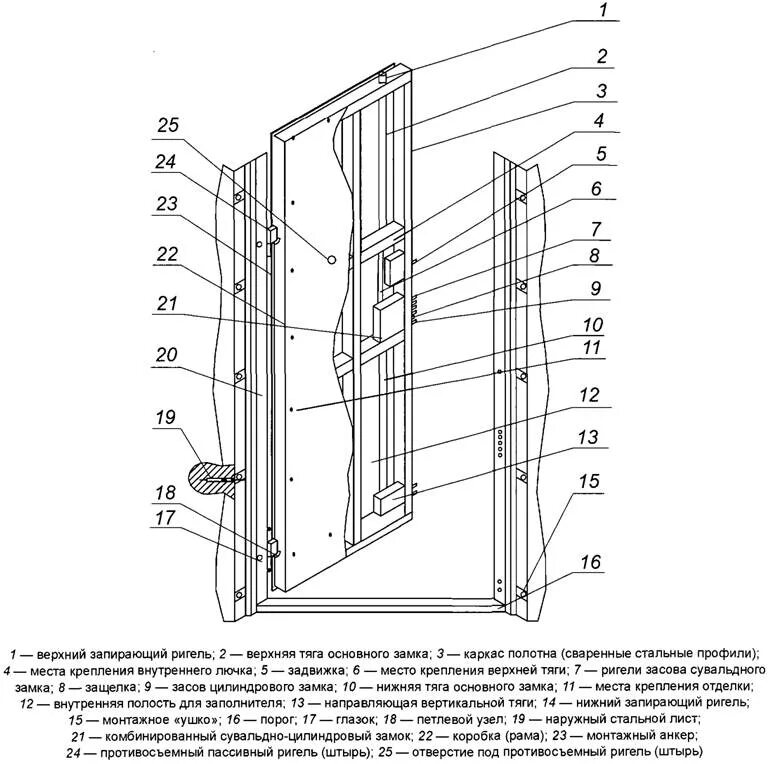 1
2
3
4
5
6
7
8
9
10
11
12
13
15
16
25
24
23
22
21
20
19
18
17

1 — верхний запирающий ригель; 2 — верхняя тяга основного замка; 3 — каркас полотна (сваренные стальные профили); 4 — места крепления внутреннего лючка; 5 — задвижка; 6 — место крепления верхней тяги; 7 — ригели засова сувальдного замка; 8 — защелка; 9 — засов цилиндрового замка; 10 — нижняя тяга основного замка; 11 — места крепления отделки; 12 — внутренняя полость для заполнителя; 13 — направляющая вертикальной тяги; 14 — нижний запирающий ригель; 15 — монтажное «ушко»; 16 — порог; 17 — глазок; 18 — петлевой узел; 19 — наружный стальной лист; 21 — комбинированный сувальдно-цилиндровый замок; 22 — коробка (рама); 23 — монтажный анкер; 24 — противосъемный пассивный ригель (штырь); 25 — отверстие под противосъемный ригель (штырь)