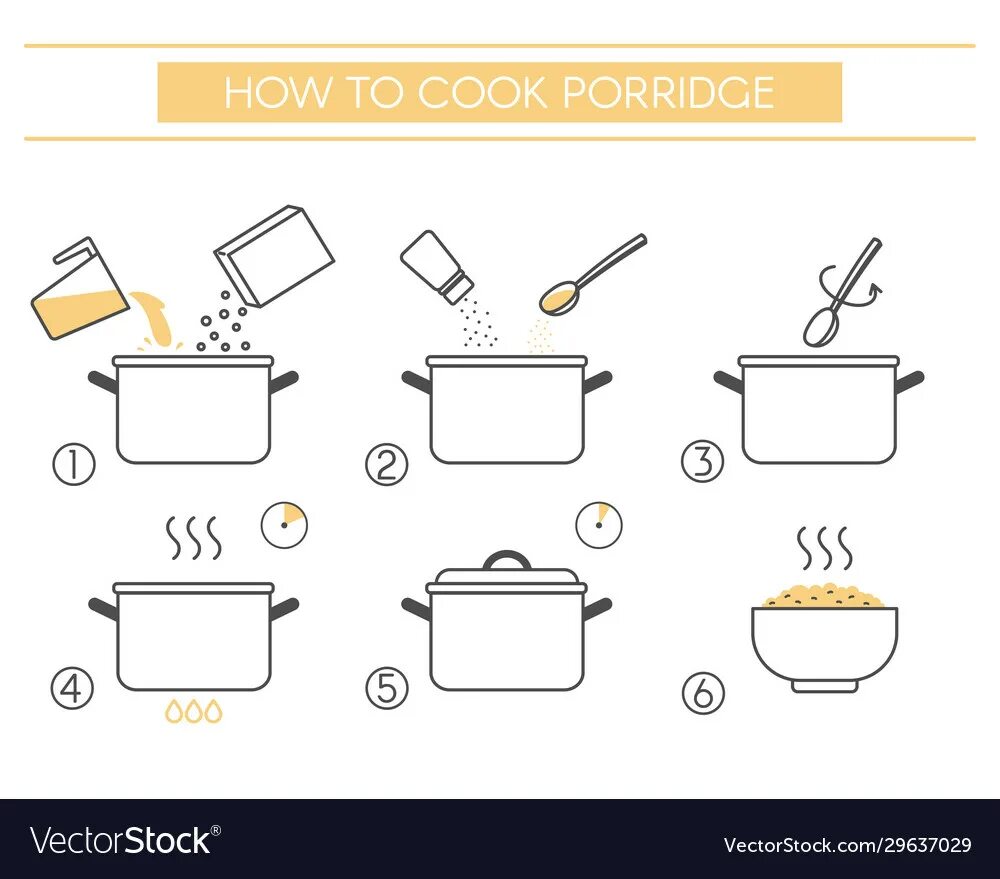 HOW TO COOK PORRIDGE

①

②

③

④

⑤

⑥

VectorStock®

VectorStock.com/29637029