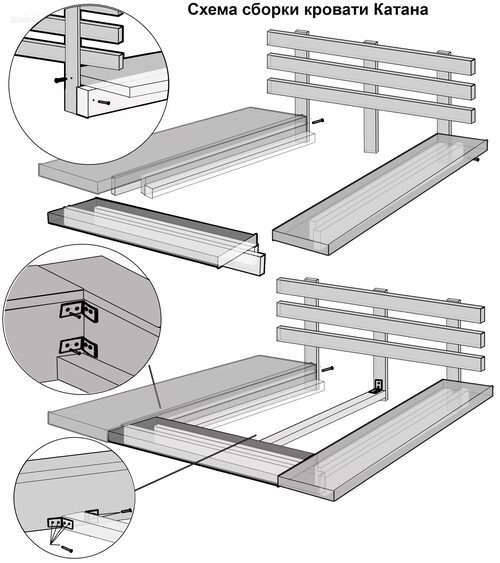 Схема сборки кровати Катана