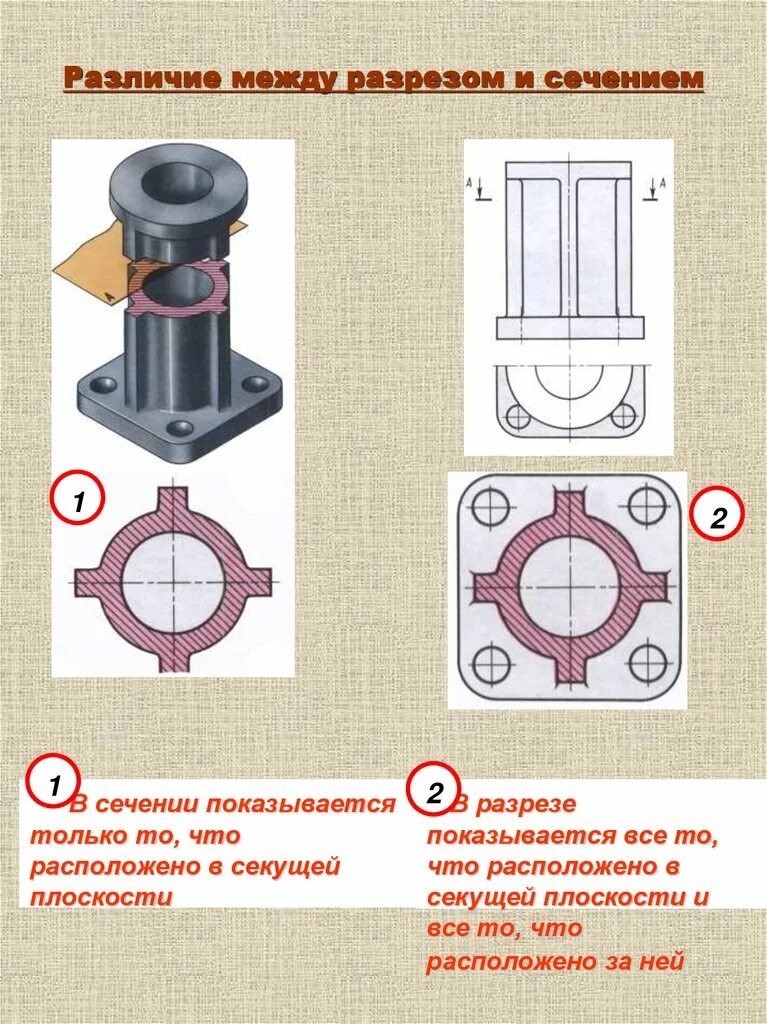 Различие между разрезом и сечением

A

A A

1

2

1 В сечении показывается только то, что расположено в секущей плоскости

2 В разрезе показывается все то, что расположено в секущей плоскости и все то, что расположено за ней