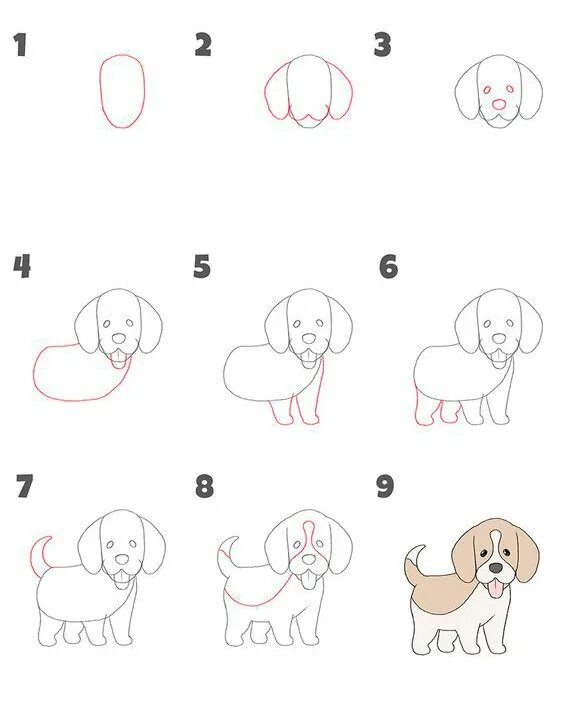 1

2

3

4

5

6

7

8

9