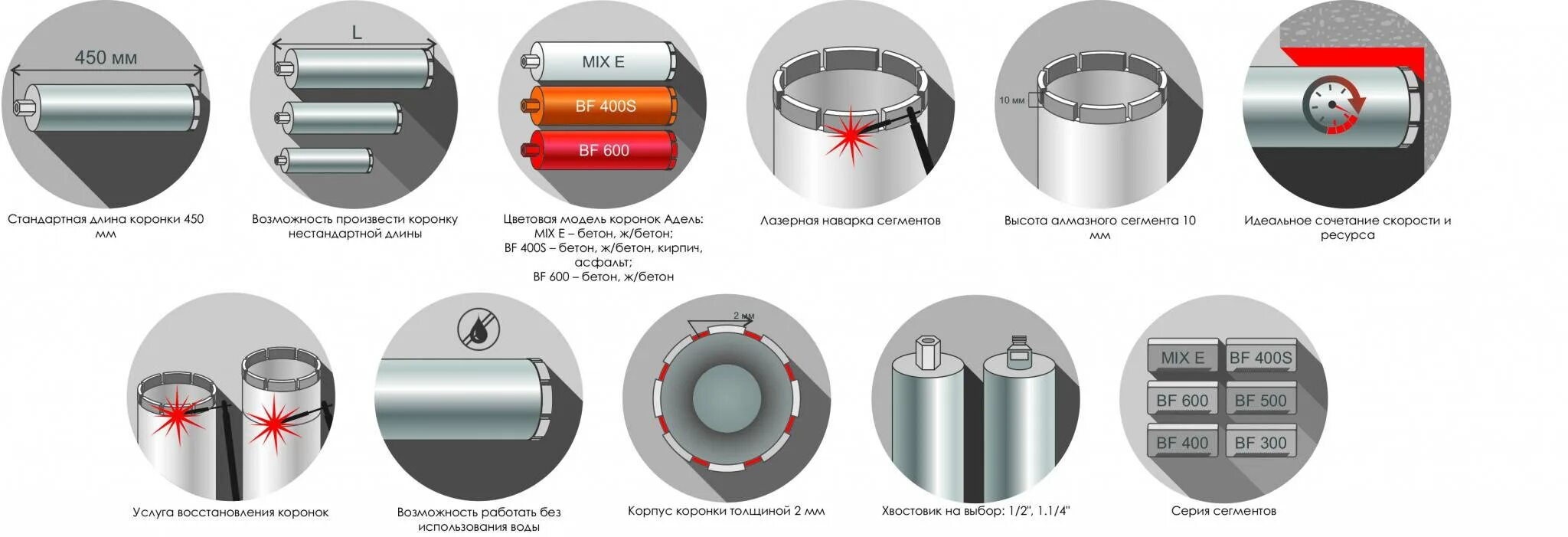 450 мм

Стандартная длина коронки 450 мм

L

Возможность произвести коронку нестандартной длины

MIX E
BF 400S
BF 600

Цветовая модель коронок Адель:
MIX E – бетон, ж/бетон;
BF 400S – бетон, ж/бетон, кирпич, асфальт;
BF 600 – бетон, ж/бетон

Лазерная наварка сегментов

10 мм

Высота алмазного сегмента 10 мм

Идеальное сочетание скорости и ресурса

Услуга восстановления коронок

Возможность работать без использования воды

2 мм

Корпус коронки толщиной 2 мм

Хвостовик на выбор: 1/2", 1.1/4"

MIX E
BF 400S
BF 600
BF 500
BF 400
BF 300

Серия сегментов