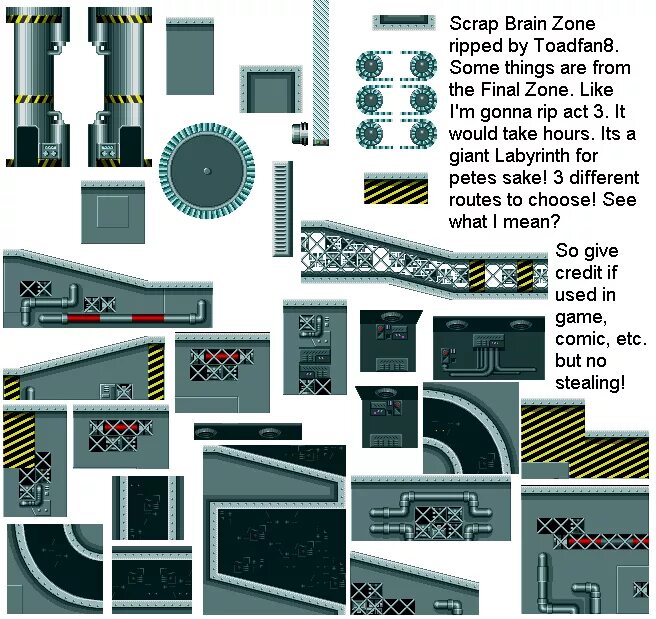 Scrap Brain Zone ripped by Toadfan8. Some things are from the Final Zone. Like I'm gonna rip act 3. It would take hours. Its a giant Labyrinth for petes sake! 3 different routes to choose! See what I mean?

So give credit if used in game, comic, etc. but no stealing!