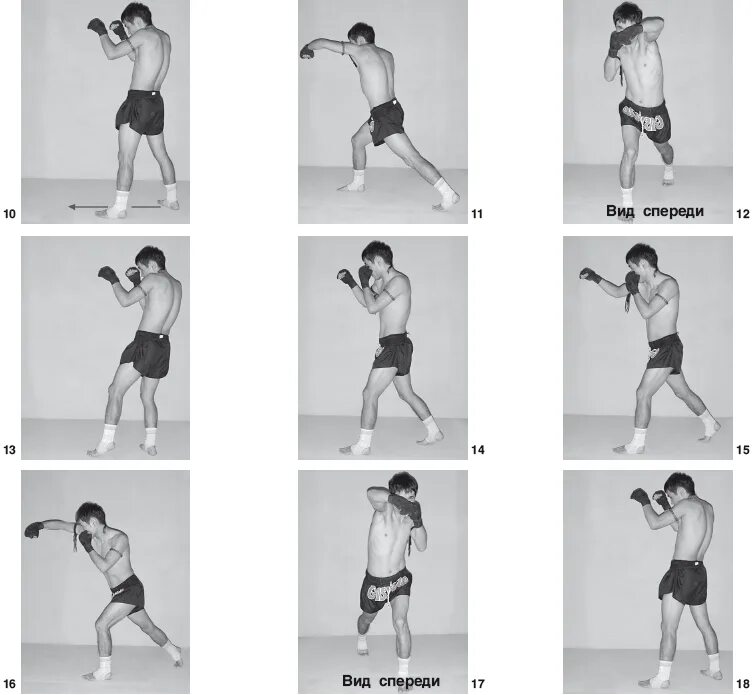 10

11

Вид спереди

12

13

14

15

16

Вид спереди

17

18