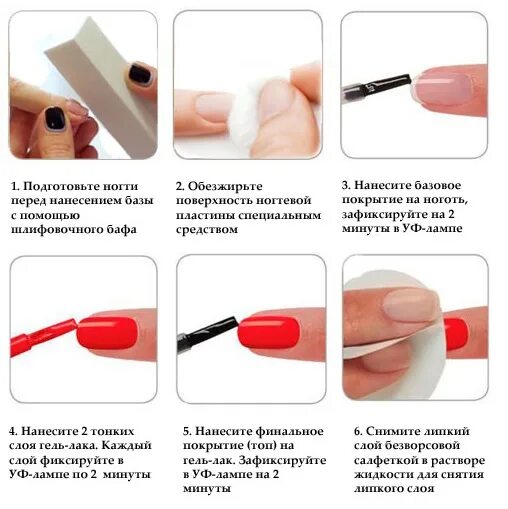 1. Подготовьте ногти перед нанесением базы с помощью шлифовочного бафа

2. Обезжирьте поверхность ногтевой пластины специальным средством

3. Нанесите базовое покрытие на ноготь, зафиксируйте на 2 минуты в УФ-лампе

4. Нанесите 2 тонких слоя гель-лака. Каждый слой фиксируйте в УФ-лампе по 2 минуты

5. Нанесите финальное покрытие (топ) на гель-лак. Зафиксируйте в УФ-лампе на 2 минуты

6. Снимите липкий слой безворсовой салфеткой в растворе жидкости для снятия липкого слоя