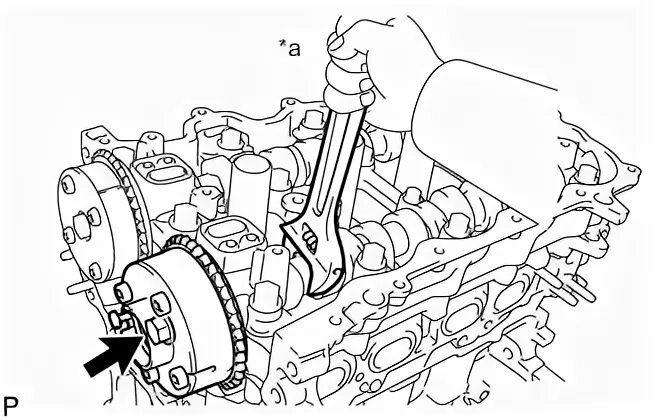 *a

P