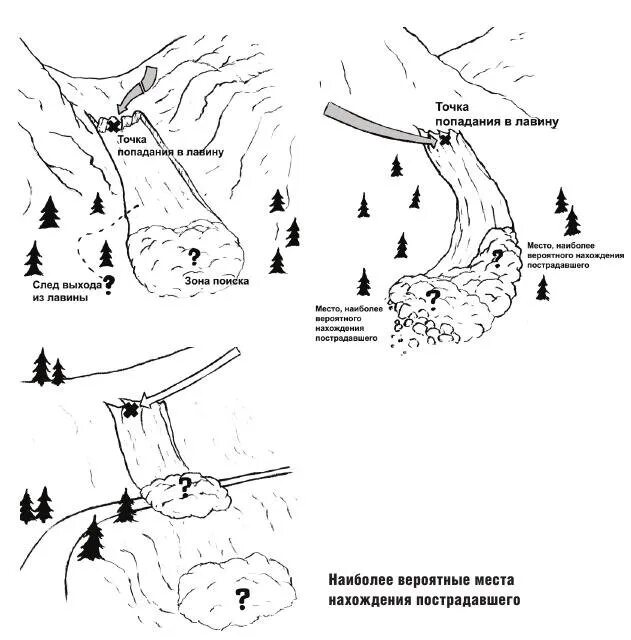 Точка попадания в лавину

?

След выхода из лавины

?

Зона поиска

Точка попадания в лавину

?

Место, наиболее вероятного нахождения пострадавшего

?

Место, наиболее вероятного нахождения пострадавшего

?

?

Наиболее вероятные места нахождения пострадавшего