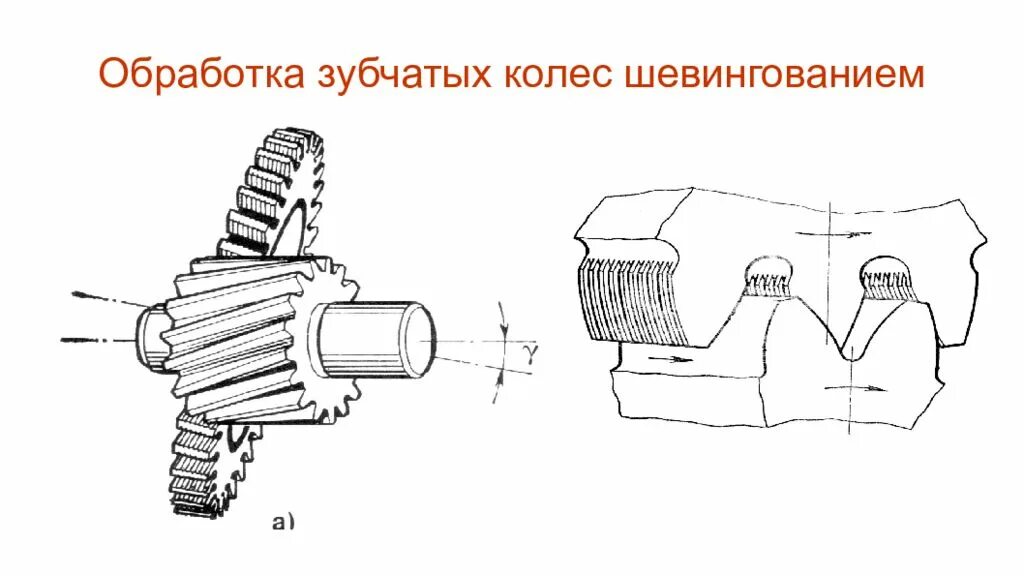 Обработка зубчатых колес шевингованием

$\gamma$

а)