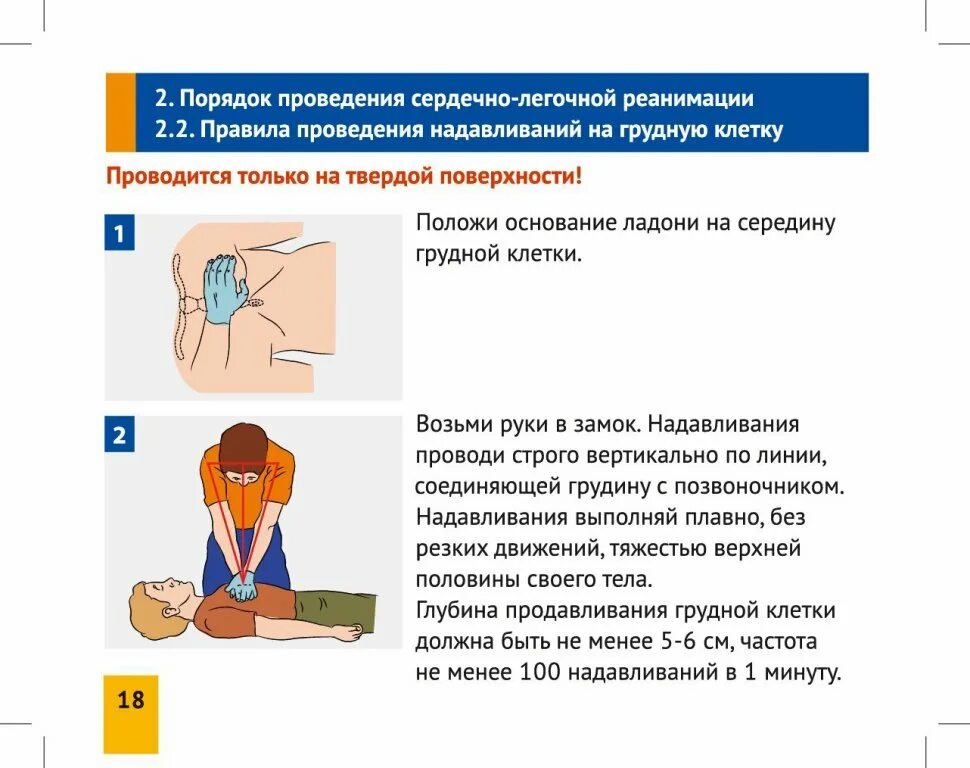 2. Порядок проведения сердечно-легочной реанимации
2.2. Правила проведения надавливаний на грудную клетку

Проводится только на твердой поверхности!

1

Положи основание ладони на середину грудной клетки.

2

Возьми руки в замок. Надавливания проводи строго вертикально по линии, соединяющей грудину с позвоночником. Надавливания выполняй плавно, без резких движений, тяжестью верхней половины своего тела.
Глубина продавливания грудной клетки должна быть не менее 5-6 см, частота не менее 100 надавливаний в 1 минуту.

18