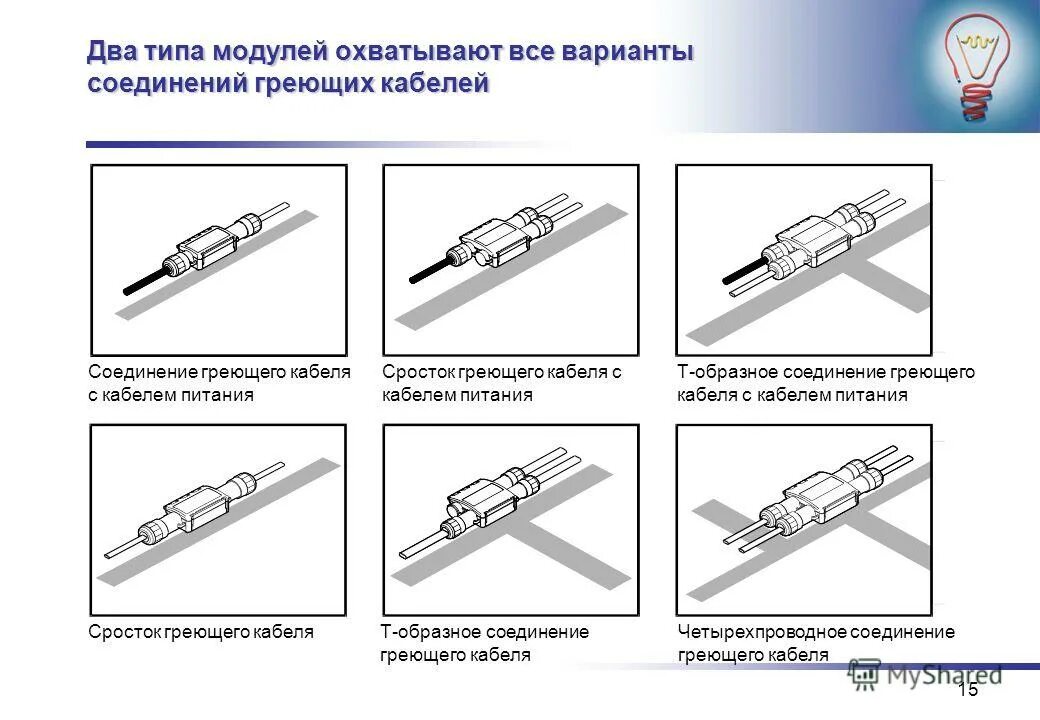 Два типа модулей охватывают все варианты соединений греющих кабелей

Соединение греющего кабеля с кабелем питания

Сросток греющего кабеля с кабелем питания

Т-образное соединение греющего кабеля с кабелем питания

Сросток греющего кабеля

Т-образное соединение греющего кабеля

Четырехпроводное соединение греющего кабеля

MyShared

15