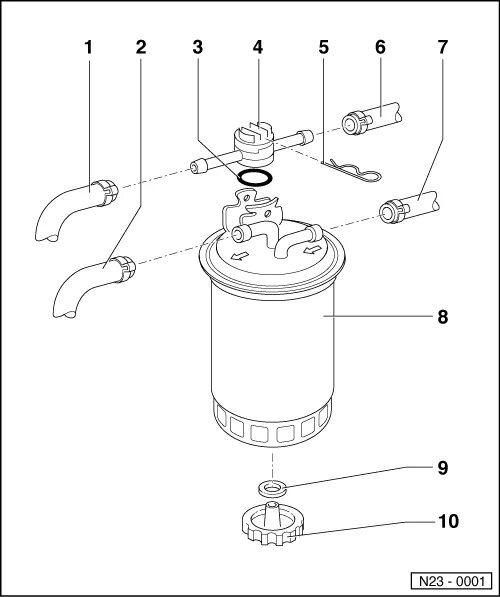 1
2
3
4
5
6
7
8
9
10
N23 - 0001