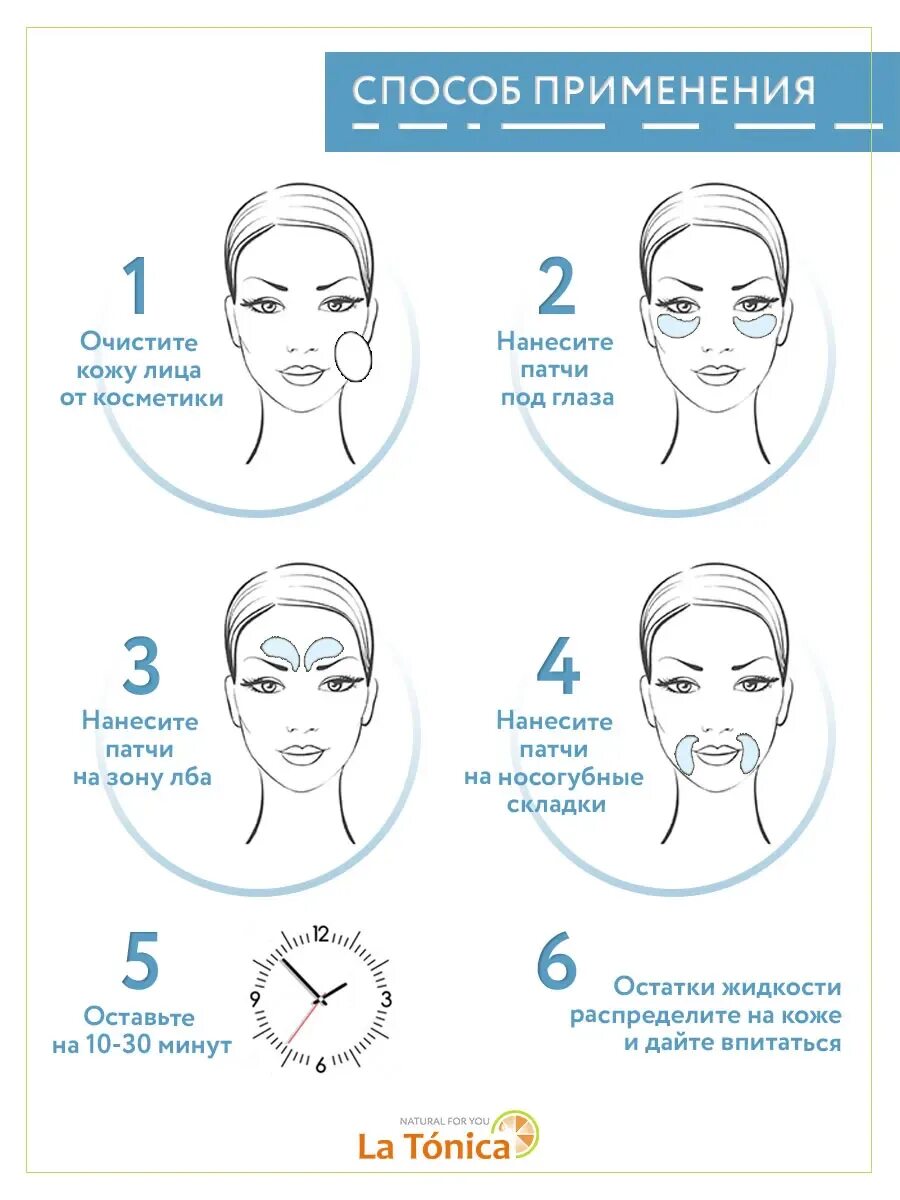 СПОСОБ ПРИМЕНЕНИЯ

1
Очистите кожу лица от косметики

2
Нанесите патчи под глаза

3
Нанесите патчи на зону лба

4
Нанесите патчи на носогубные складки

5
Оставьте на 10-30 минут

12
3
6
9

6
Остатки жидкости распределите на коже и дайте впитаться

NATURAL FOR YOU
La Tónica