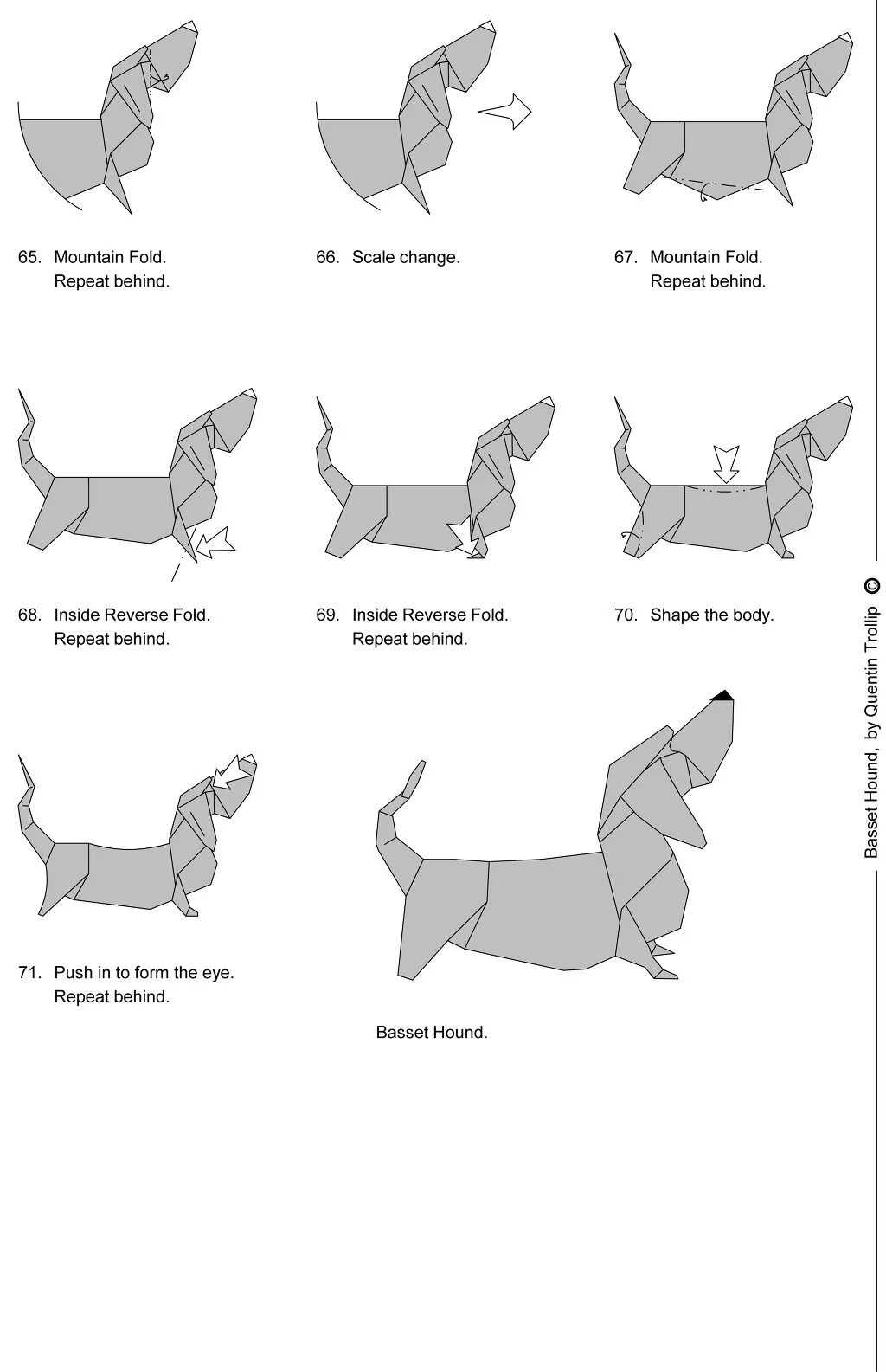 65. Mountain Fold.
Repeat behind.

66. Scale change.

67. Mountain Fold.
Repeat behind.

68. Inside Reverse Fold.
Repeat behind.

69. Inside Reverse Fold.
Repeat behind.

70. Shape the body.

71. Push in to form the eye.
Repeat behind.

Basset Hound.

Basset Hound, by Quentin Trollip ©