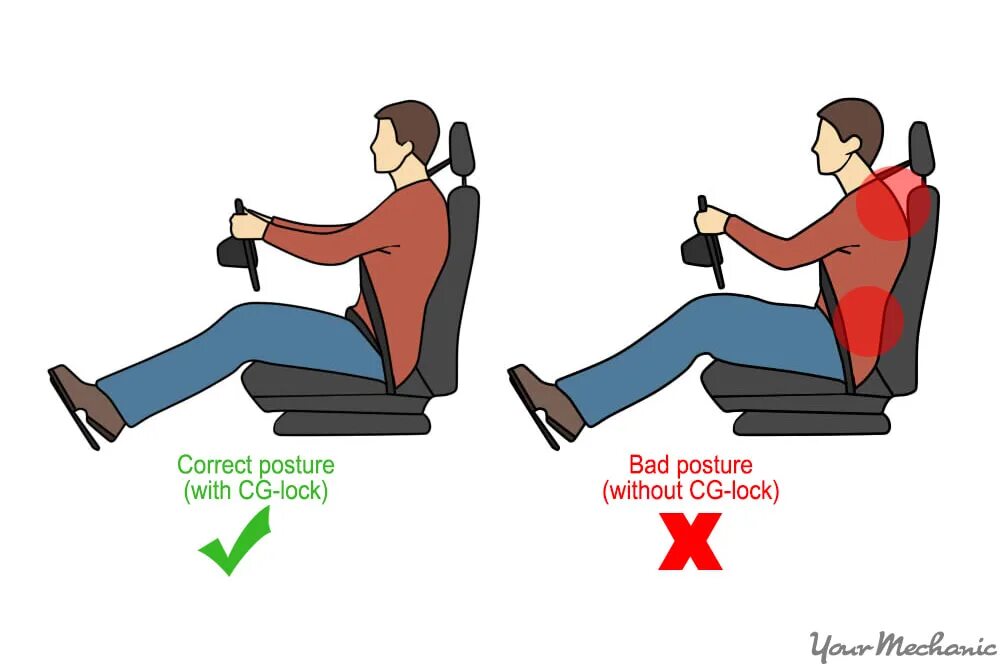 Correct posture
(with CG-lock)

Bad posture
(without CG-lock)

YourMechanic