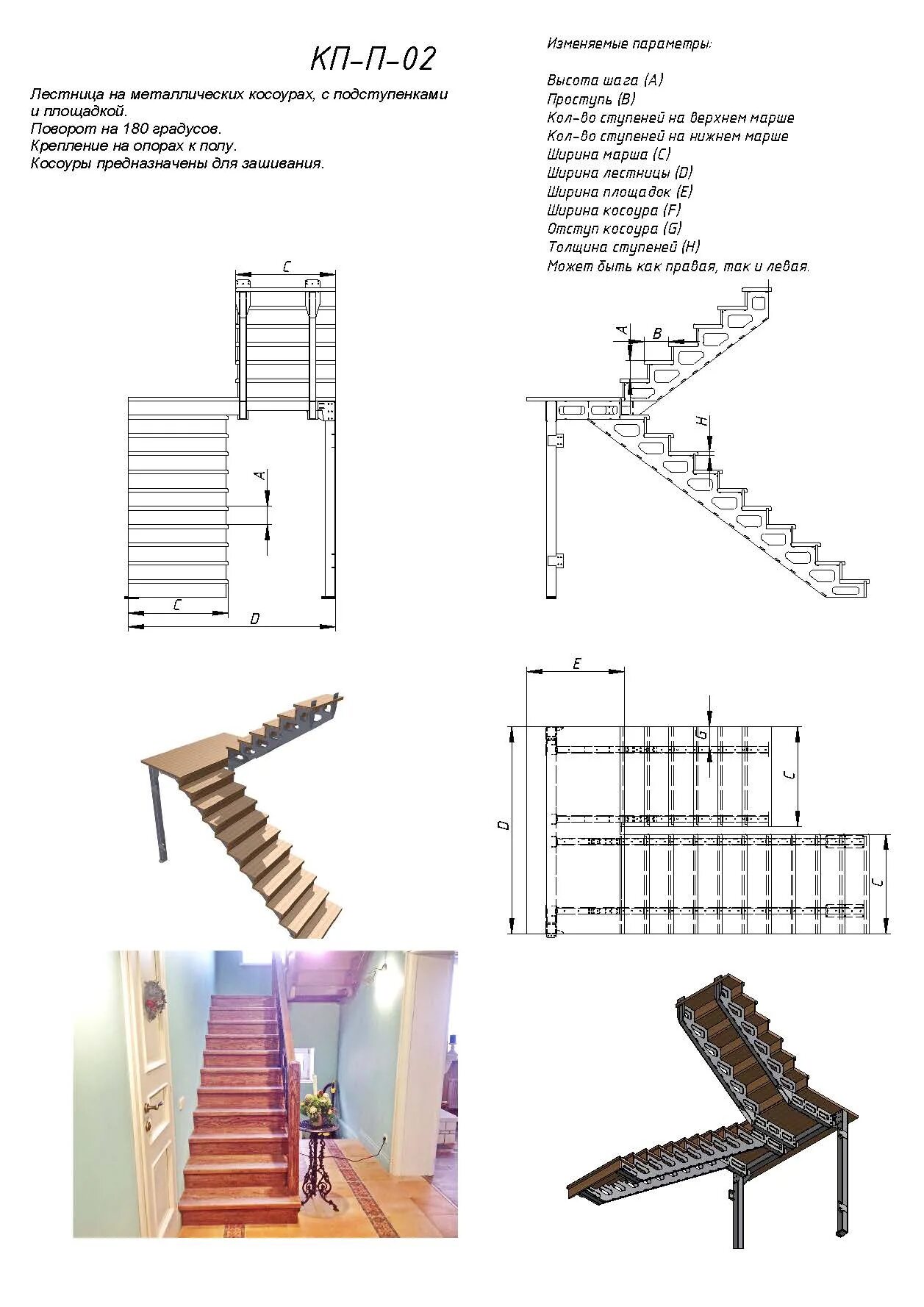 КП-П-02

Лестница на металлических косоурах, с подступенками и площадкой.
Поворот на 180 градусов.
Крепление на опорах к полу.
Косоуры предназначены для зашивания.

Изменяемые параметры:

Высота шага (A)
Проступь (B)
Кол-во ступеней на верхнем марше
Кол-во ступеней на нижнем марше
Ширина марша (C)
Ширина лестницы (D)
Ширина площадок (E)
Ширина косоура (F)
Отступ косоура (G)
Толщина ступеней (H)
Может быть как правая, так и левая.

C
A
C
D

A
B
H

E
G
C
D
C