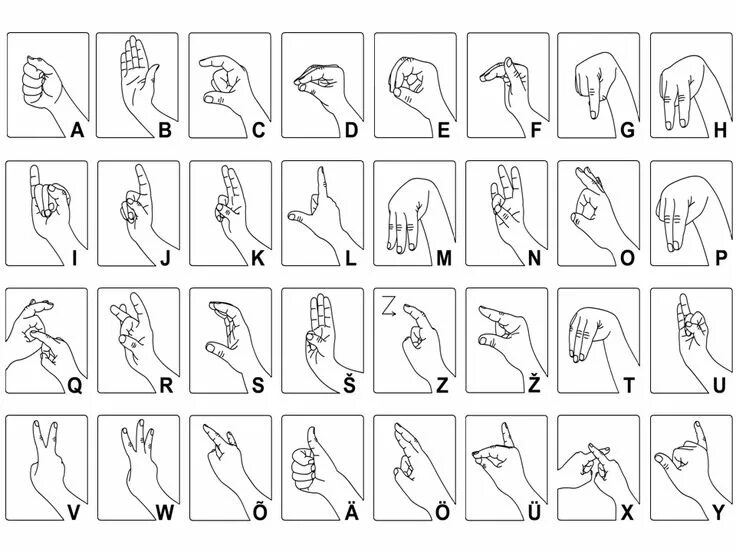 A B C D E F G H

I J K L M N O P

Q R S Š Z Z Ž T U

V W Õ Ä Ö Ü X Y