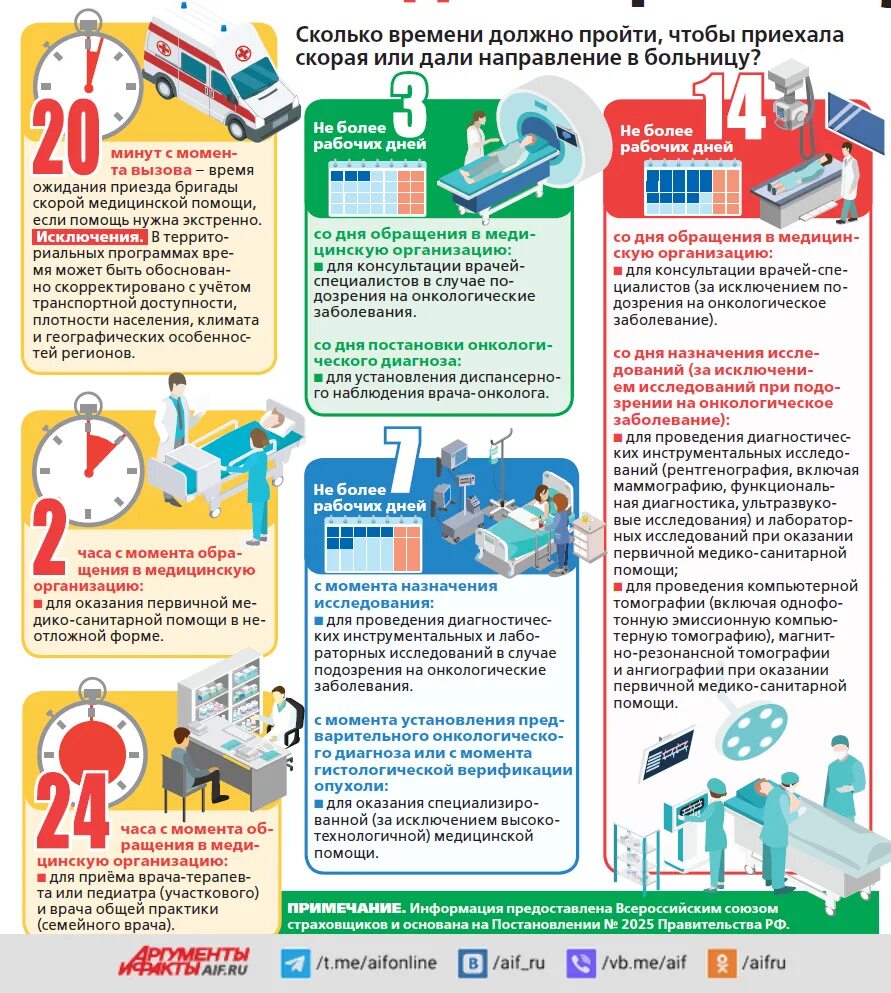 Сколько времени должно пройти, чтобы приехала скорая или дали направление в больницу?

20 минут с момента вызова – время ожидания приезда бригады скорой медицинской помощи, если помощь нужна экстренно. Исключения. В территориальных программах время может быть обоснованно скорректировано с учётом транспортной доступности, плотности населения, климата и географических особенностей регионов.

2 часа с момента обращения в медицинскую организацию:
■ для оказания первичной медико-санитарной помощи в неотложной форме.

24 часа с момента обращения в медицинскую организацию:
■ для приёма врача-терапевта или педиатра (участкового) и врача общей практики (семейного врача).

Не более 3 рабочих дней

со дня обращения в медицинскую организацию:
■ для консультации врачей-специалистов в случае подозрения на онкологические заболевания.

со дня постановки онкологического диагноза:
■ для установления диспансерного наблюдения врача-онколога.

Не более 7 рабочих дней

с момента назначения исследования:
■ для проведения диагностических инструментальных и лабораторных исследований в случае подозрения на онкологические заболевания.

с момента установления предварительного онкологического диагноза или с момента гистологической верификации опухоли:
■ для оказания специализированной (за исключением высокотехнологичной) медицинской помощи.

Не более 14 рабочих дней

со дня обращения в медицинскую организацию:
■ для консультации врачей-специалистов (за исключением подозрения на онкологическое заболевание).

со дня назначения исследований (за исключением исследований при подозрении на онкологическое заболевание):
■ для проведения диагностических инструментальных исследований (рентгенография, включая маммографию, функциональная диагностика, ультразвуковые исследования) и лабораторных исследований при оказании первичной медико-санитарной помощи;
■ для проведения компьютерной томографии (включая однофотонную эмиссионную компьютерную томографию), магнитно-резонансной томографии и ангиографии при оказании первичной медико-санитарной помощи.

ПРИМЕЧАНИЕ. Информация предоставлена Всероссийским союзом страховщиков и основана на Постановлении № 2025 Правительства РФ.

АРГУМЕНТЫ И ФАКТЫ AIF.RU /t.me/aifonline /aif_ru /vb.me/aif /aifru