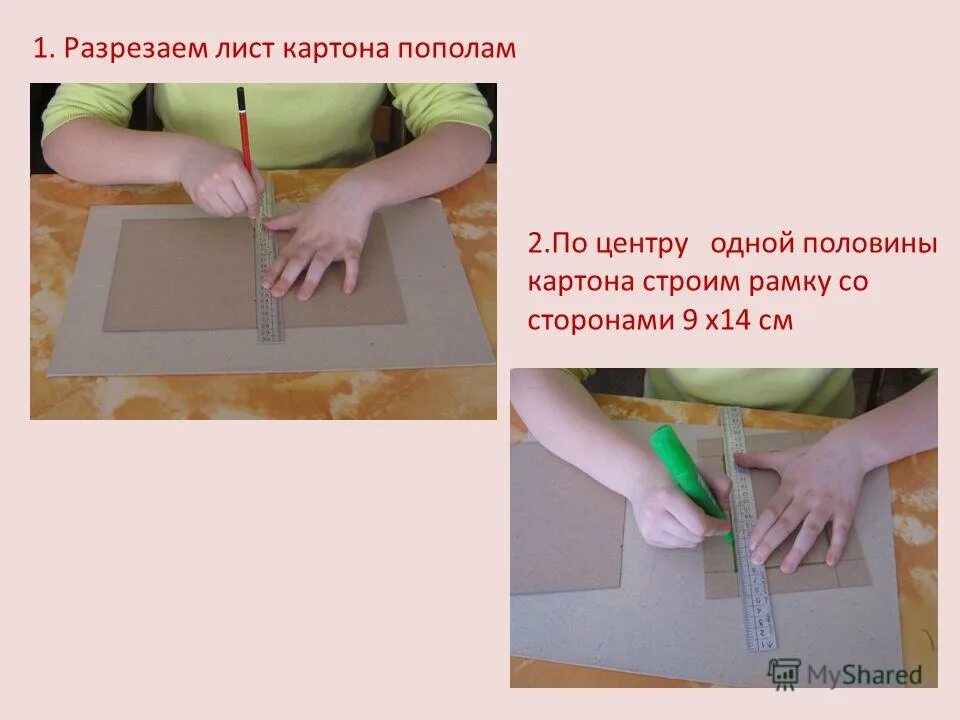 1. Разрезаем лист картона пополам

2.По центру одной половины картона строим рамку со сторонами 9 х14 см

MyShared