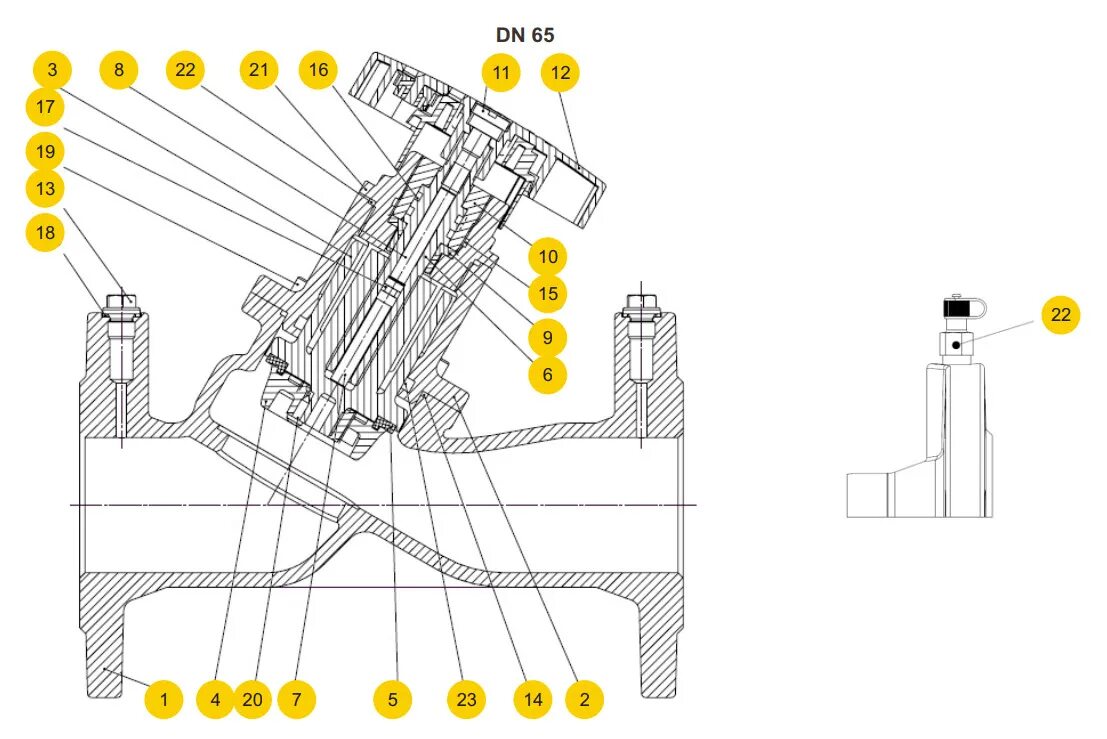 DN 65

3
8
22
21
16
11
12
17
19
13
18
10
15
9
6
22
1
4
20
7
5
23
14
2