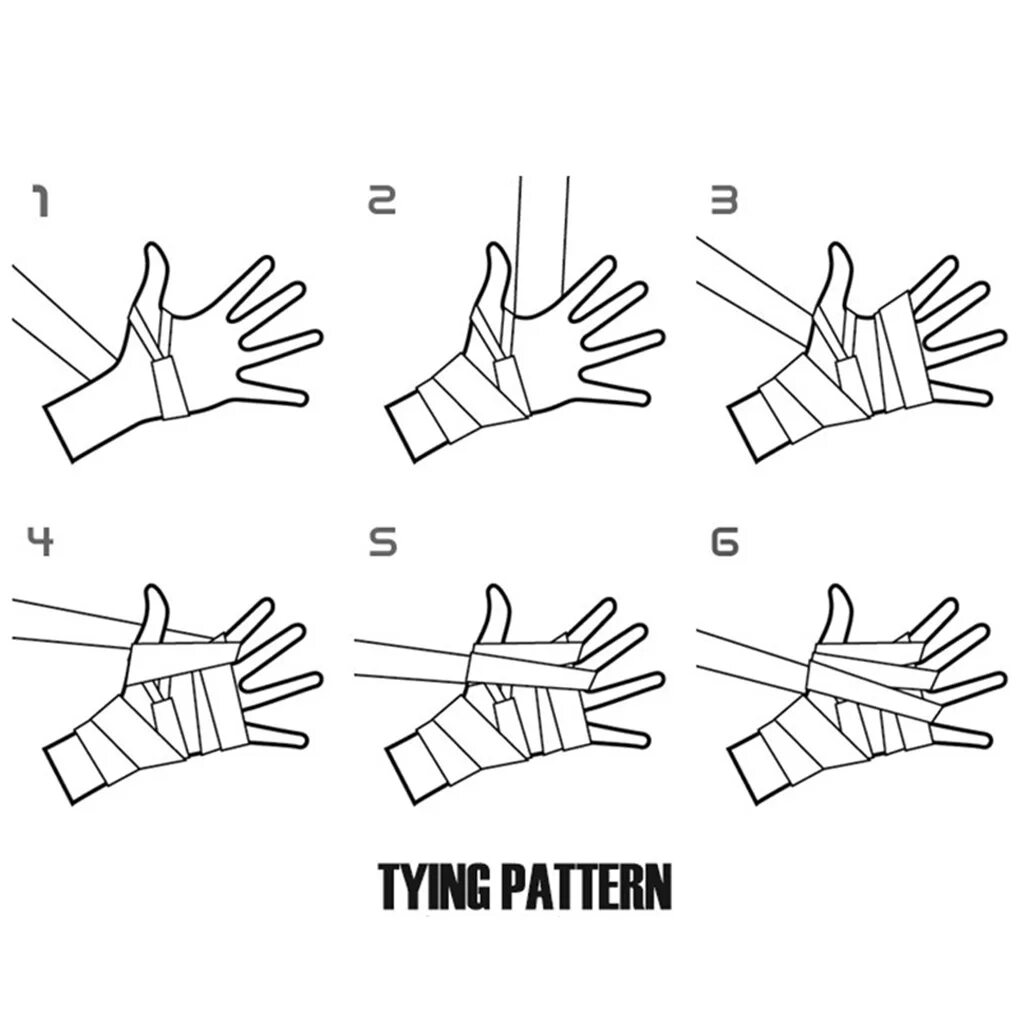 1

2

3

4

5

6

TYING PATTERN