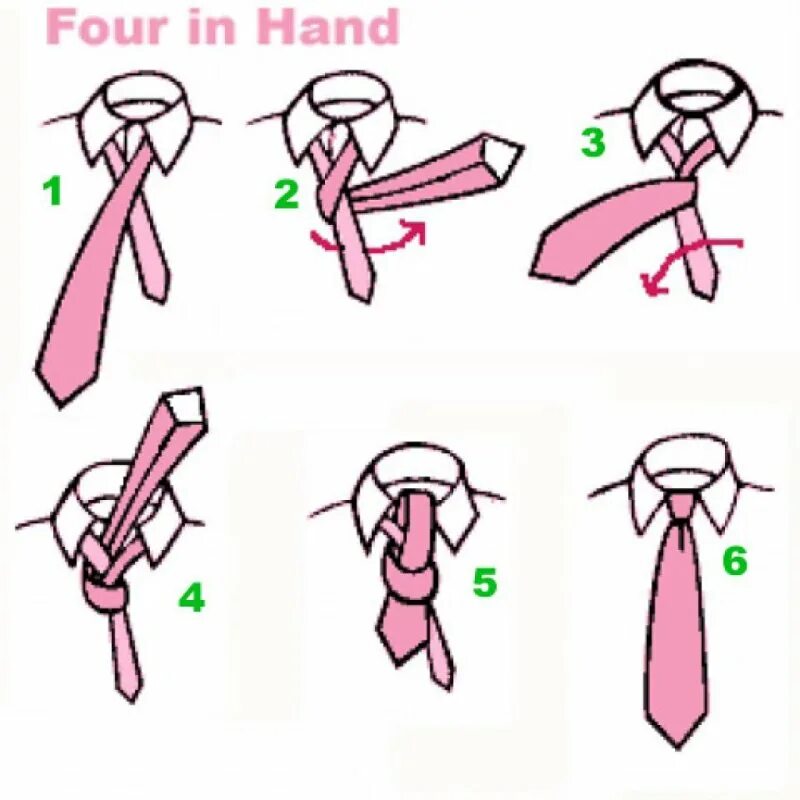 Four in Hand

1

2

3

4

5

6