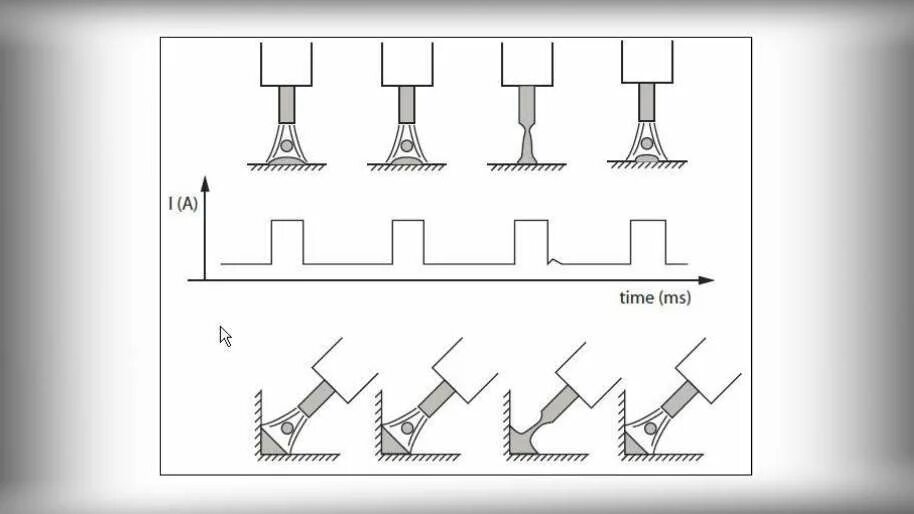 I (A)

time (ms)