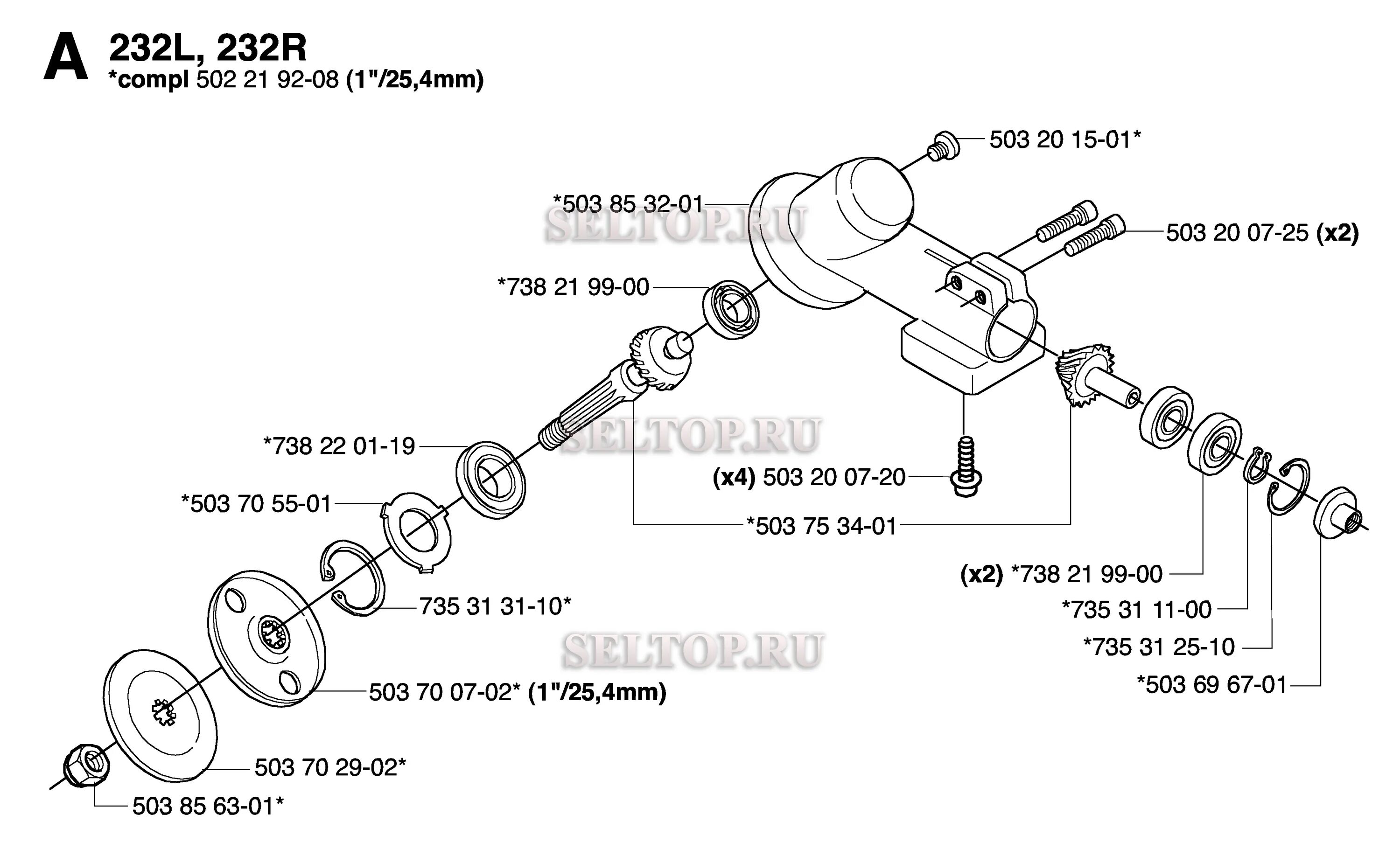 A 232L, 232R
*compl 502 21 92-08 (1"/25,4mm)

503 20 15-01*

*503 85 32-01

SELTOP.RU

503 20 07-25 (x2)

*738 21 99-00

*738 22 01-19

SELTOP.RU

(x4) 503 20 07-20

*503 70 55-01

*503 75 34-01

(x2) *738 21 99-00

735 31 31-10*

*735 31 11-00

SELTOP.RU

*735 31 25-10

503 70 07-02* (1"/25,4mm)

*503 69 67-01

503 70 29-02*

503 85 63-01*