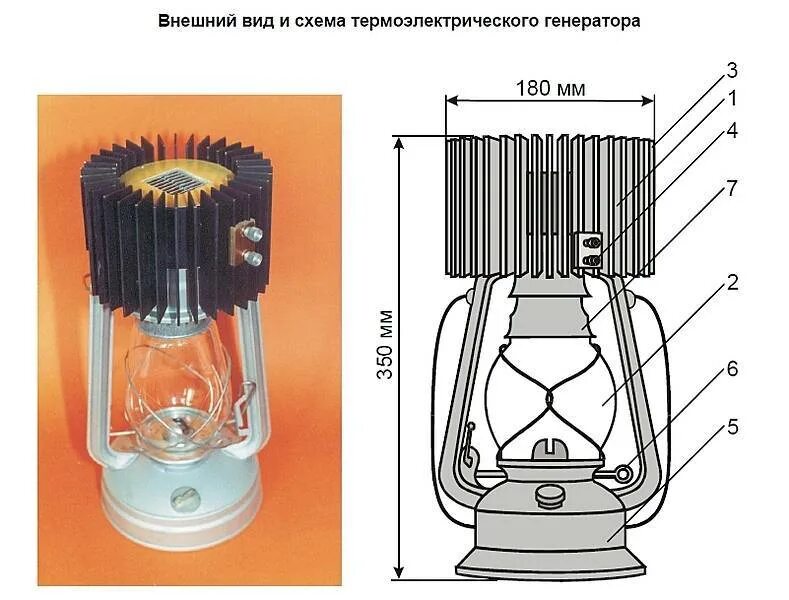 Внешний вид и схема термоэлектрического генератора

180 мм

350 мм

3
1
4
7
2
6
5